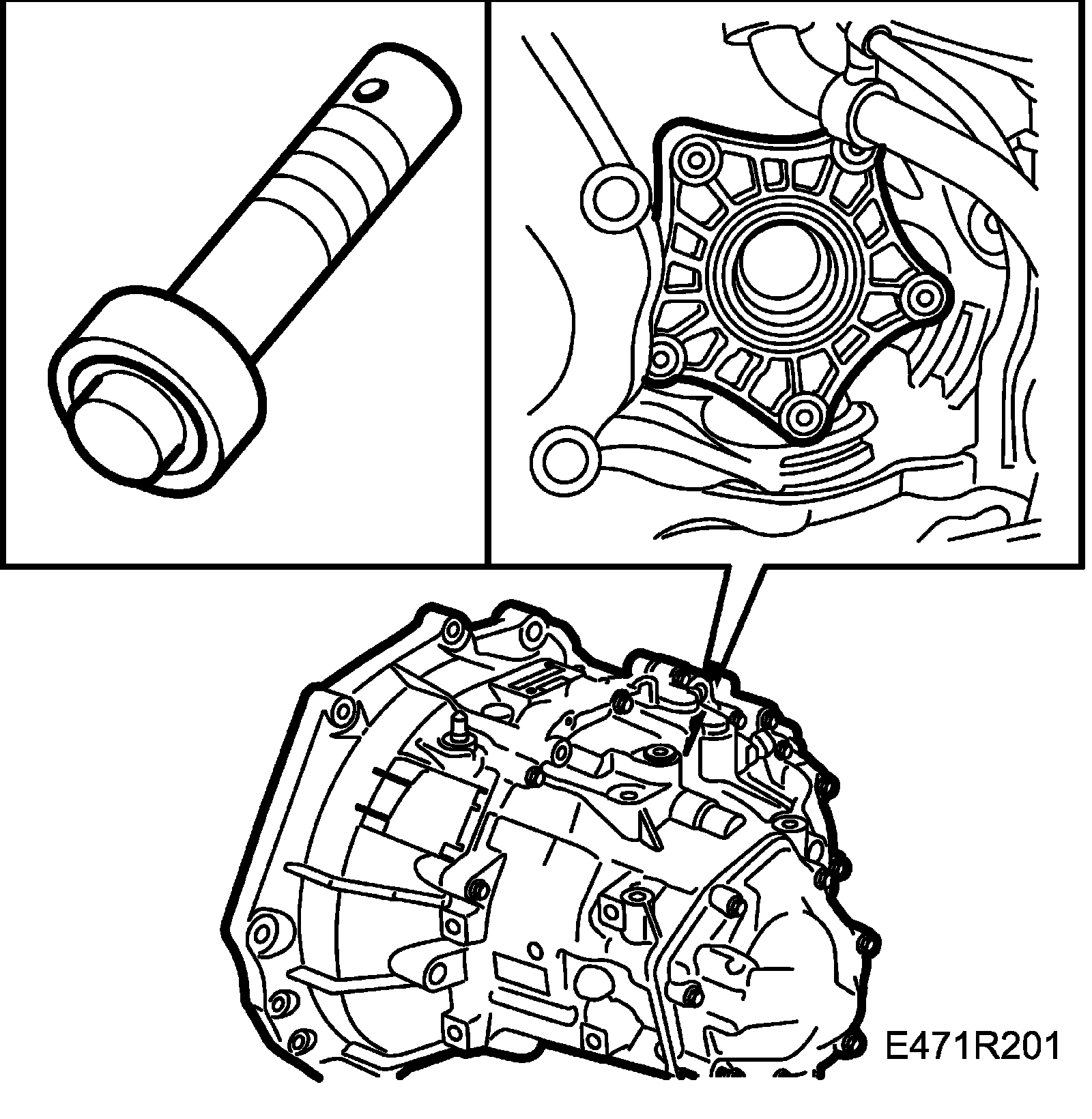 E471R201