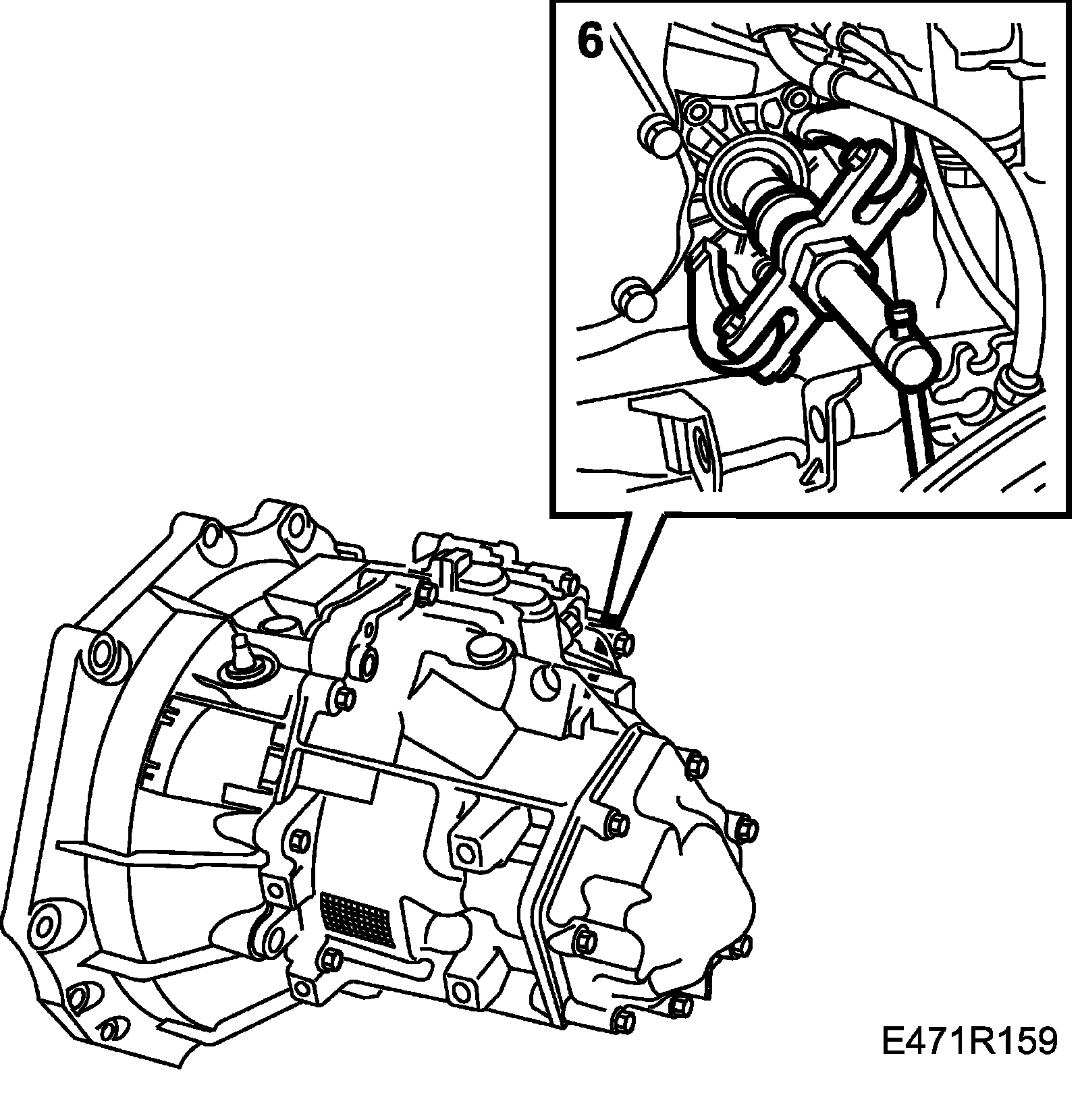 6

E471R159