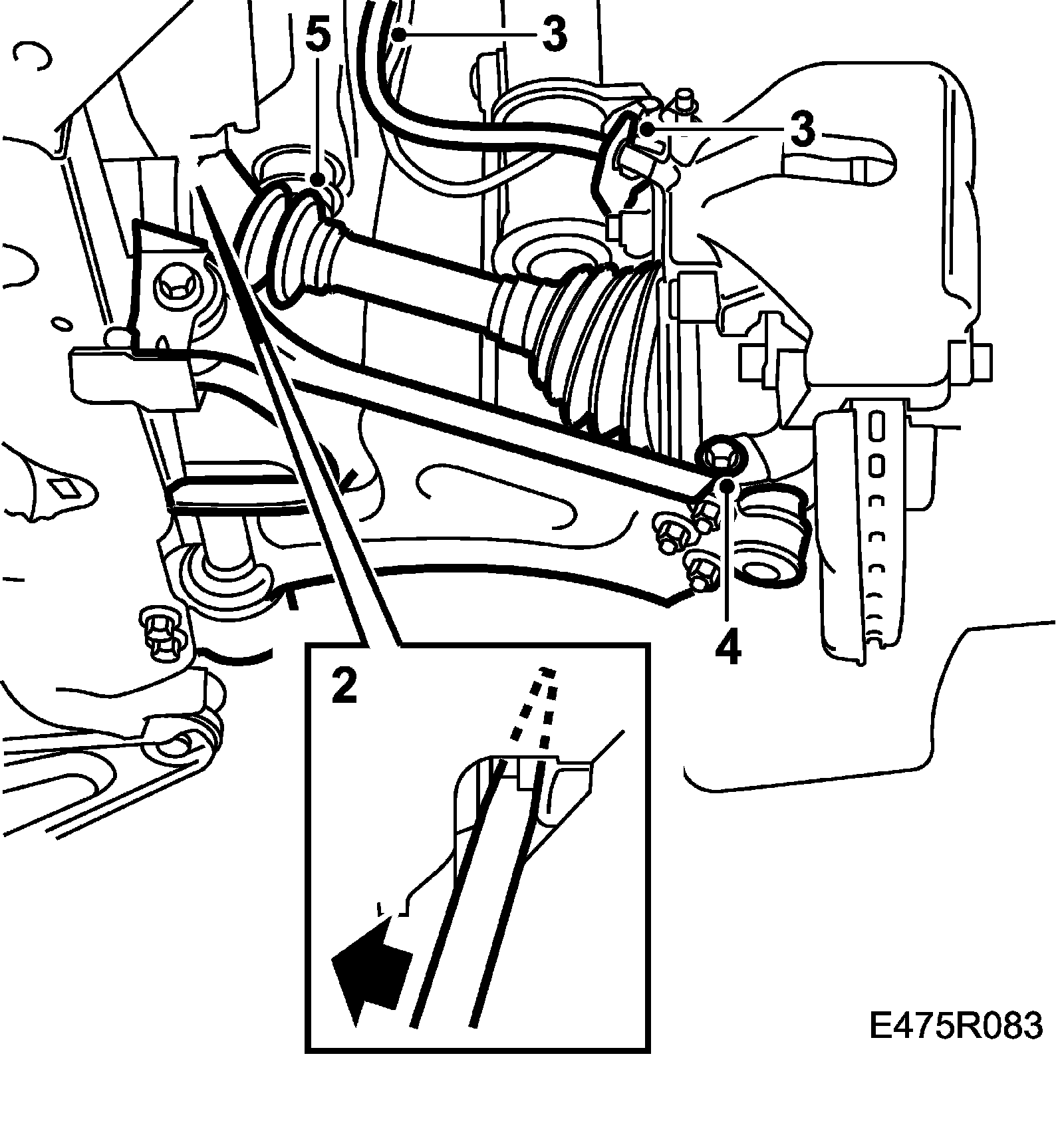 5
3
3
4
2
E475R083