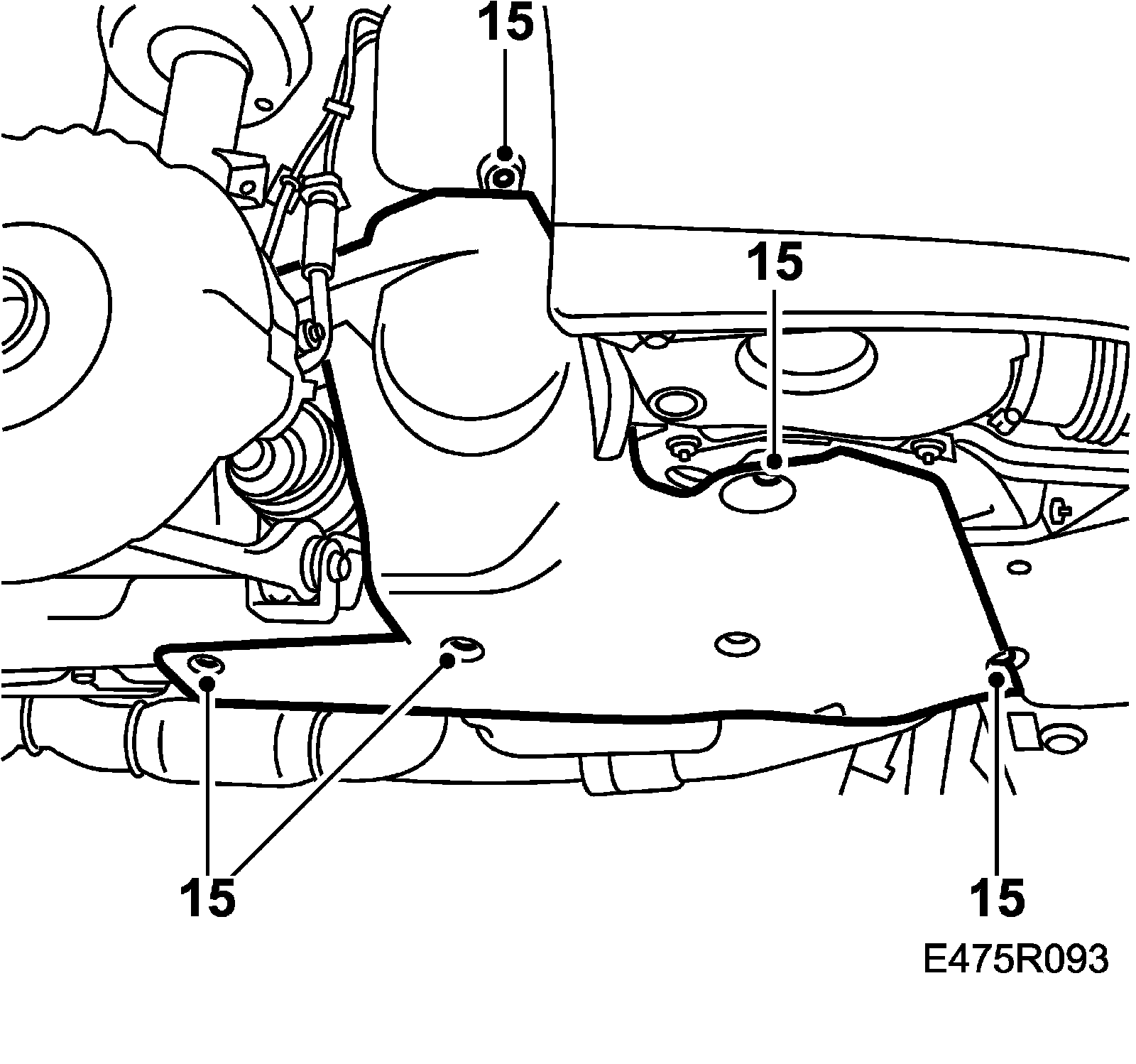 15

15

15

15

E475R093