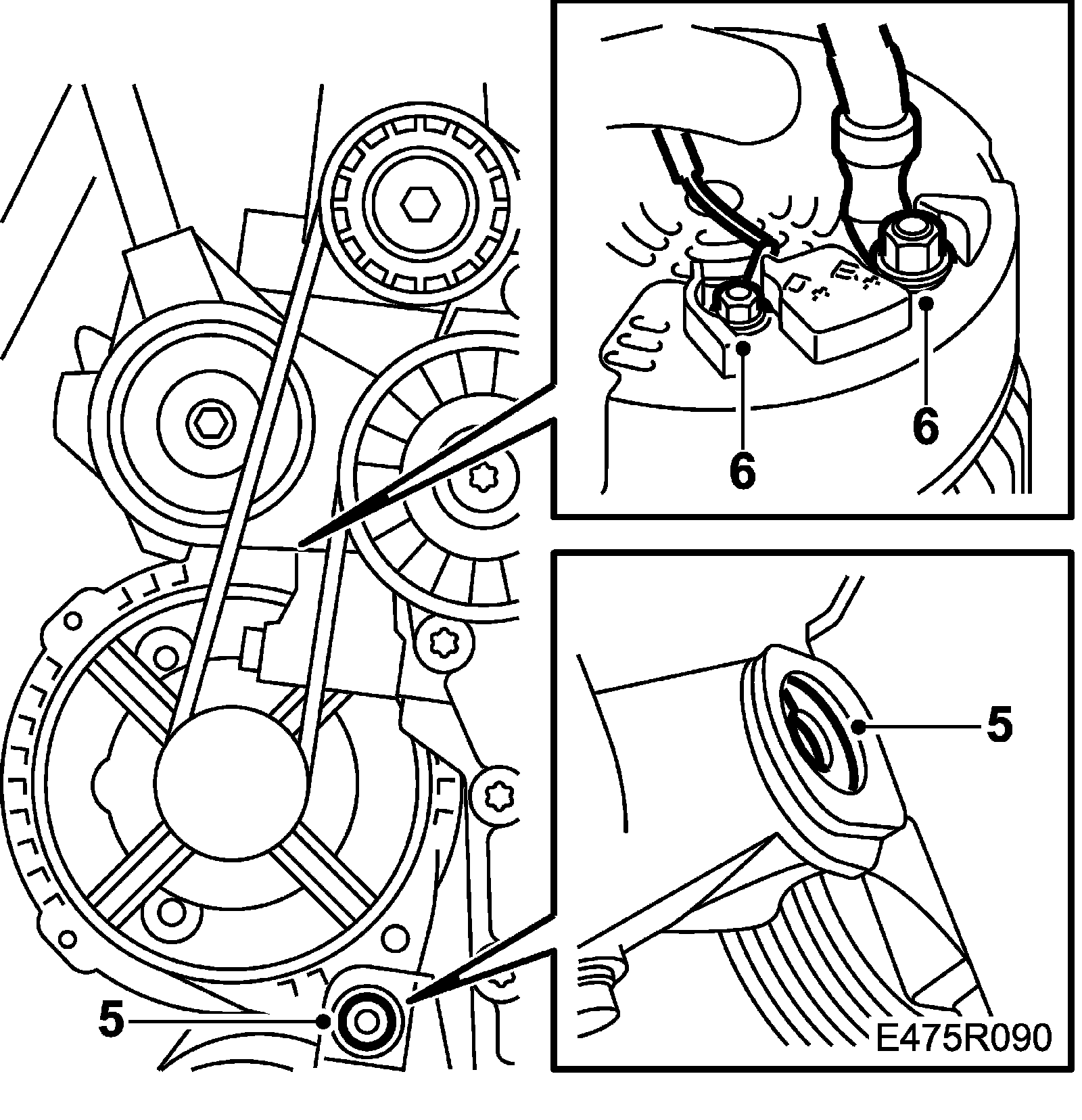 6
6
5
5
E475R090