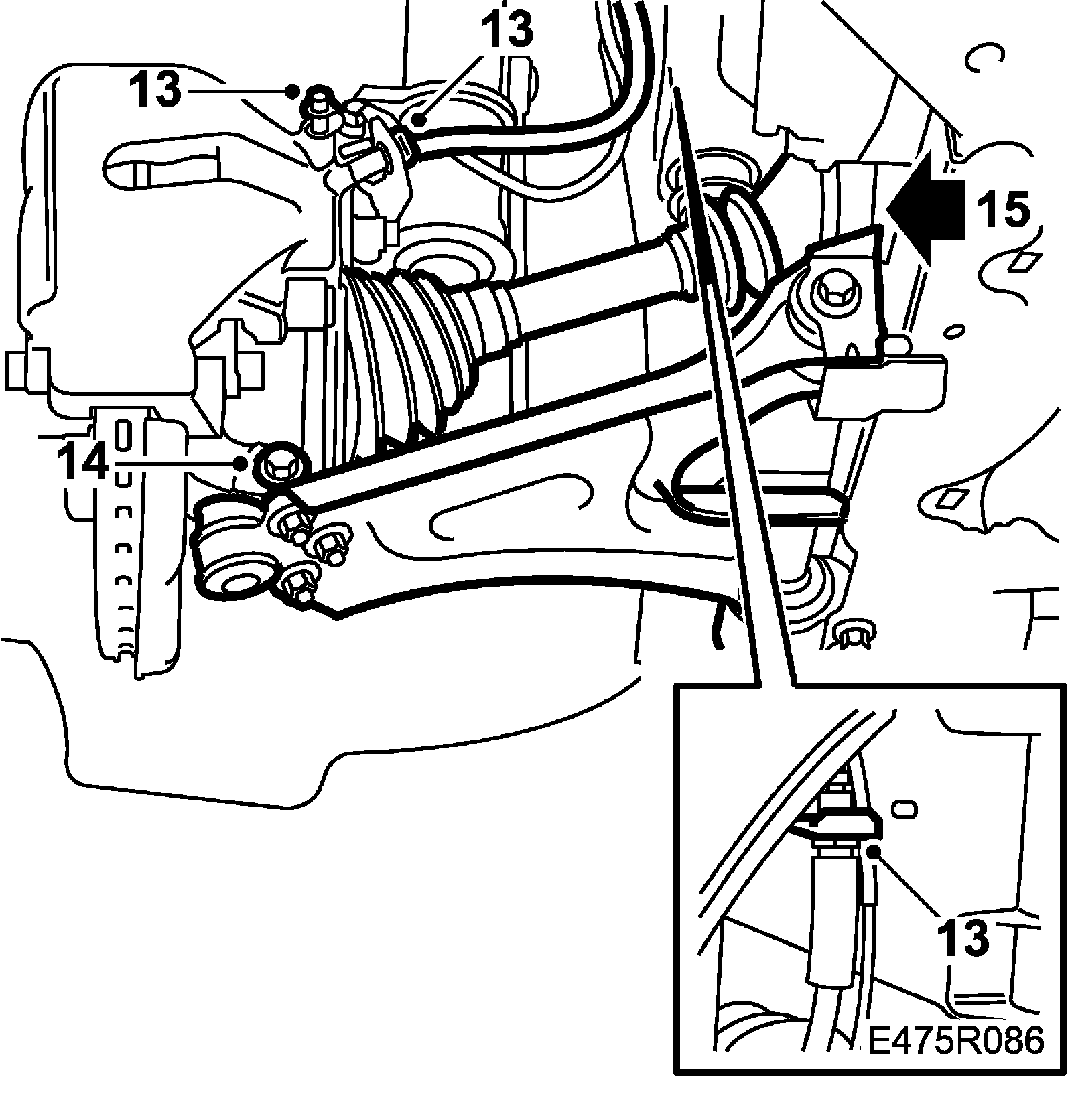 13
13
15
14
13
E475R086