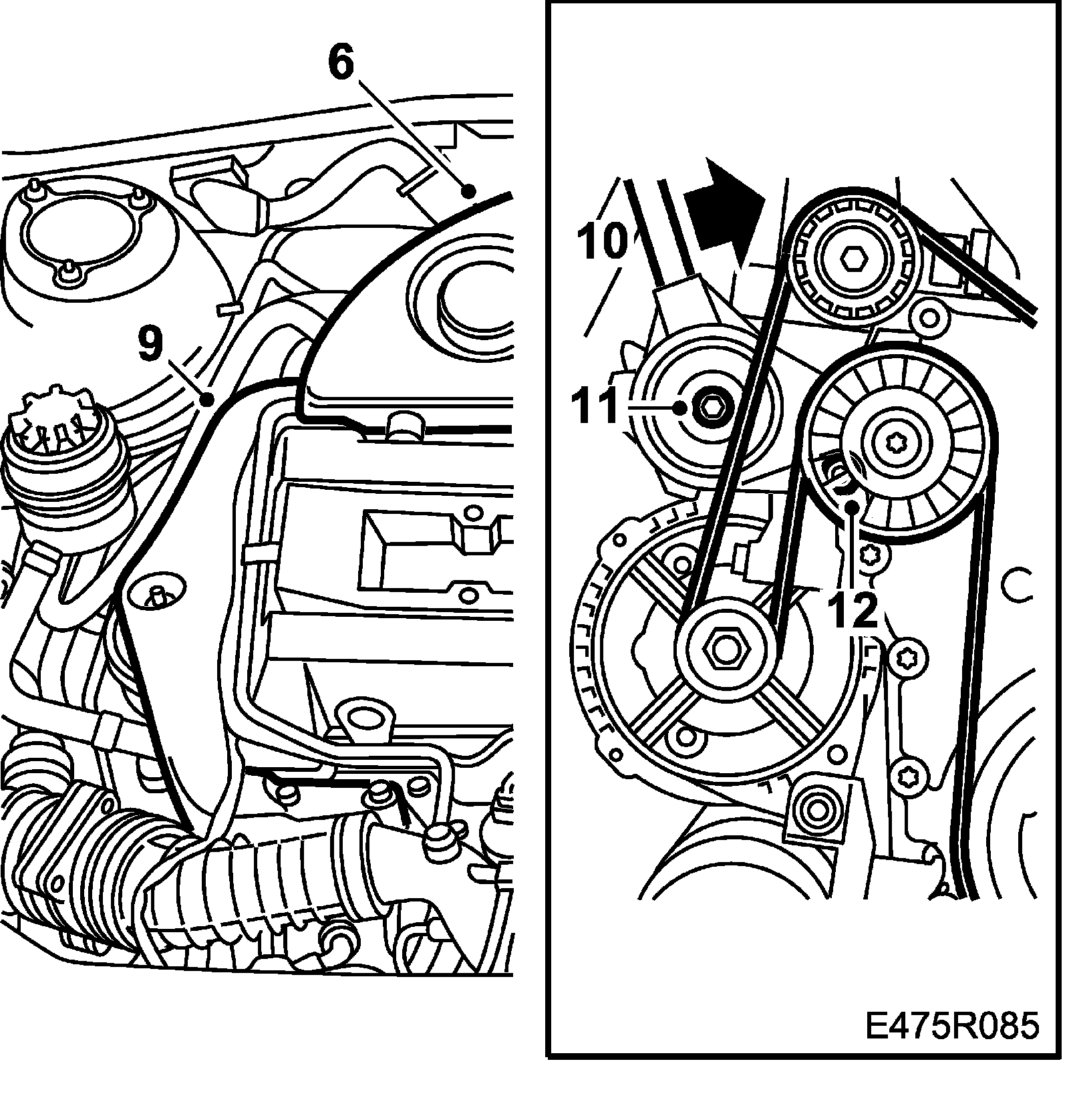 6
9
10
11
12
E475R085