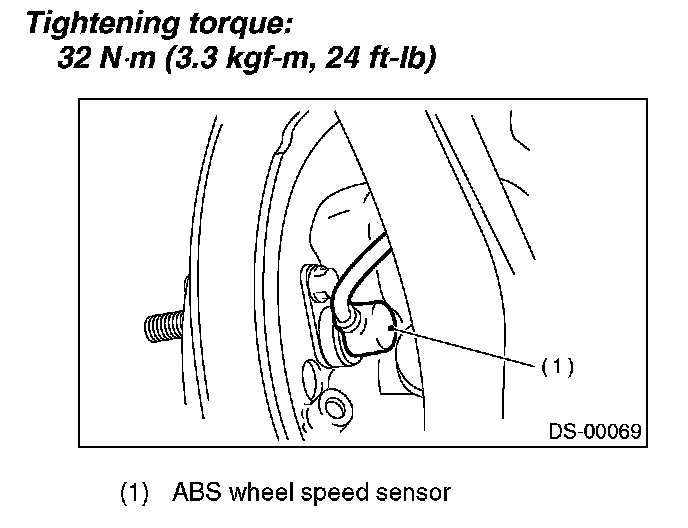 Tightening torque:
32 N·m (3.3 kgf-m, 24 ft-lb)

(1)

DS-00069

(1) ABS wheel speed sensor