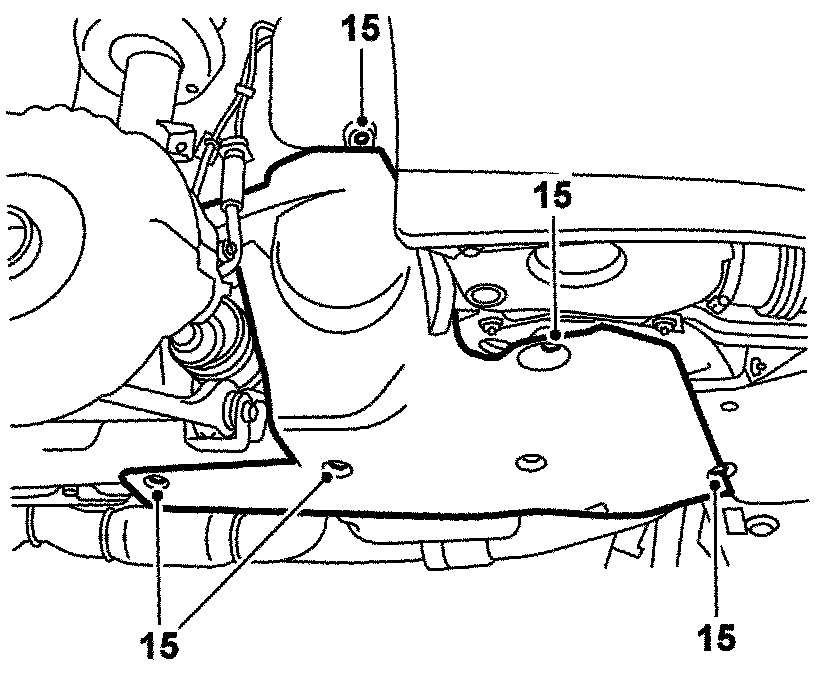 15

15

15

15