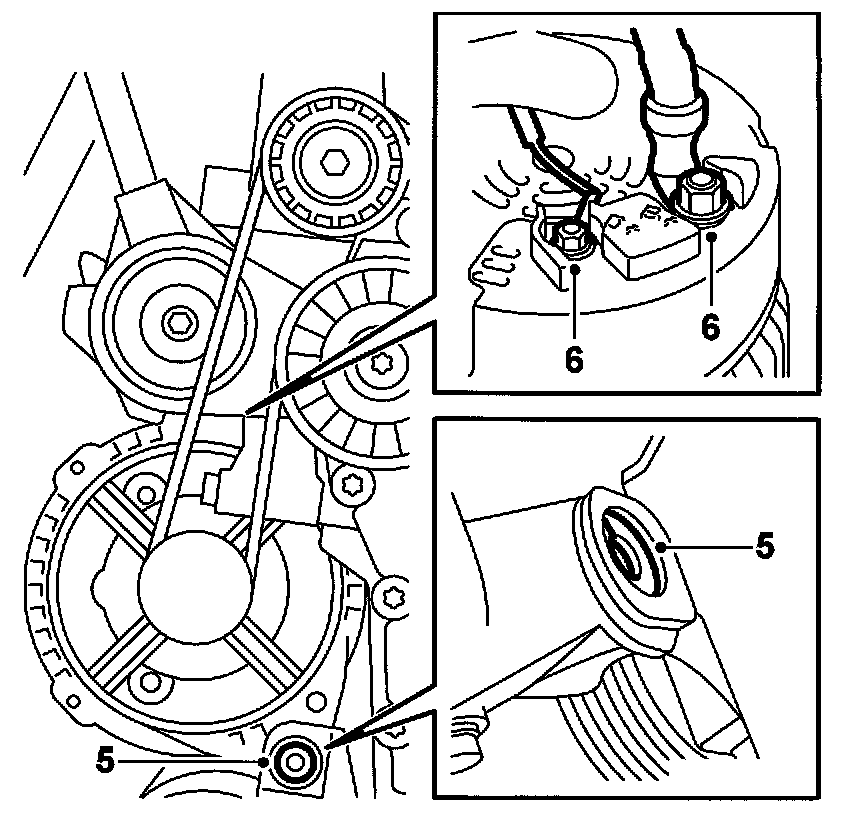 6
6
5
5