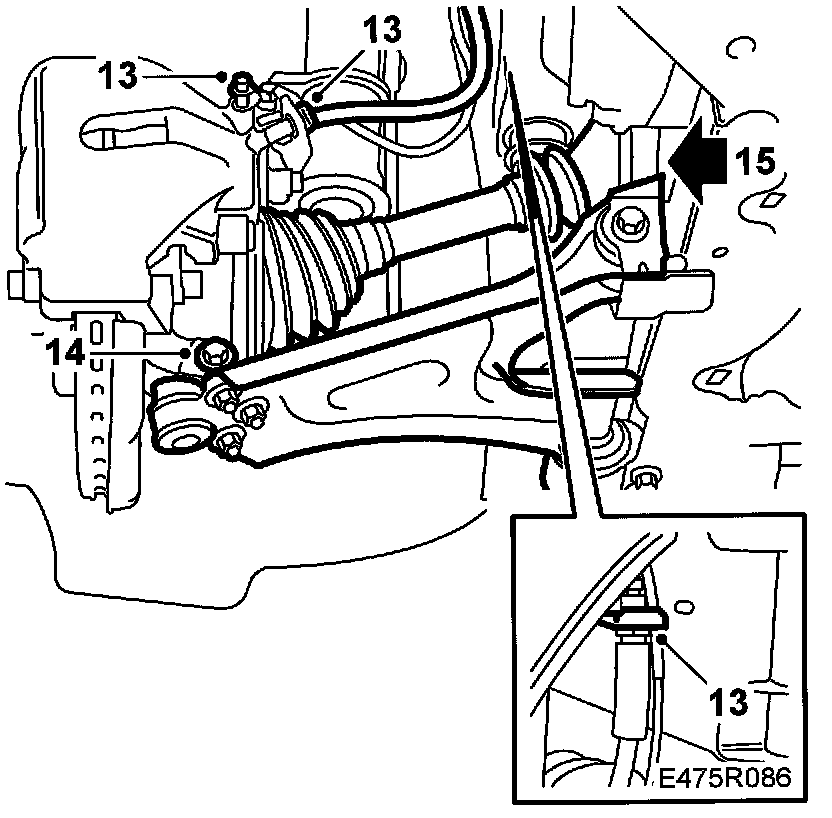 13
13
15
14
13
E475R086