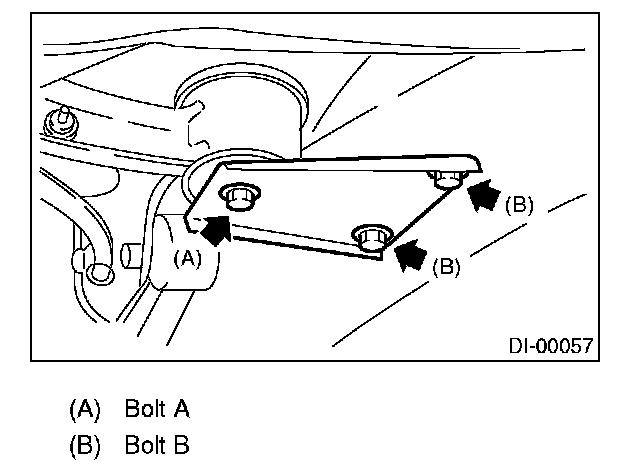 (B)
(A)
(B)
DI-00057

(A) Bolt A
(B) Bolt B