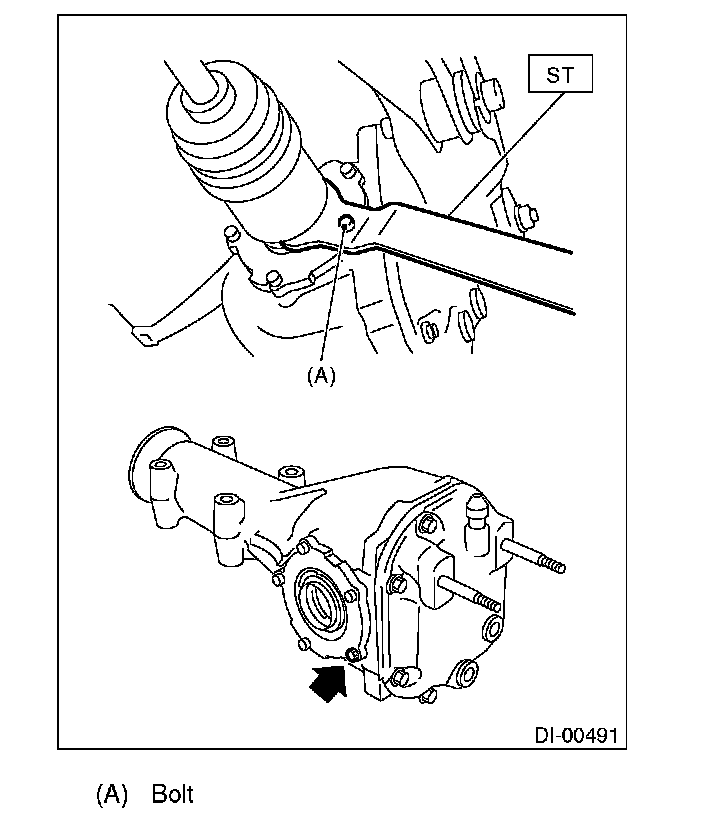 ST

(A)

DI-00491

(A) Bolt