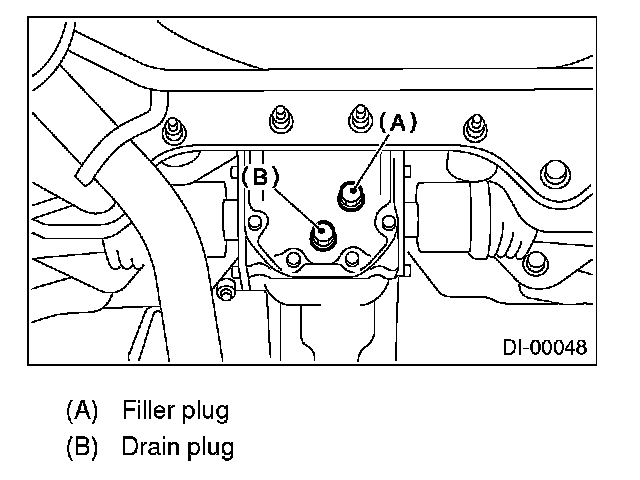 (A)

(B)

DI-00048

(A) Filler plug

(B) Drain plug