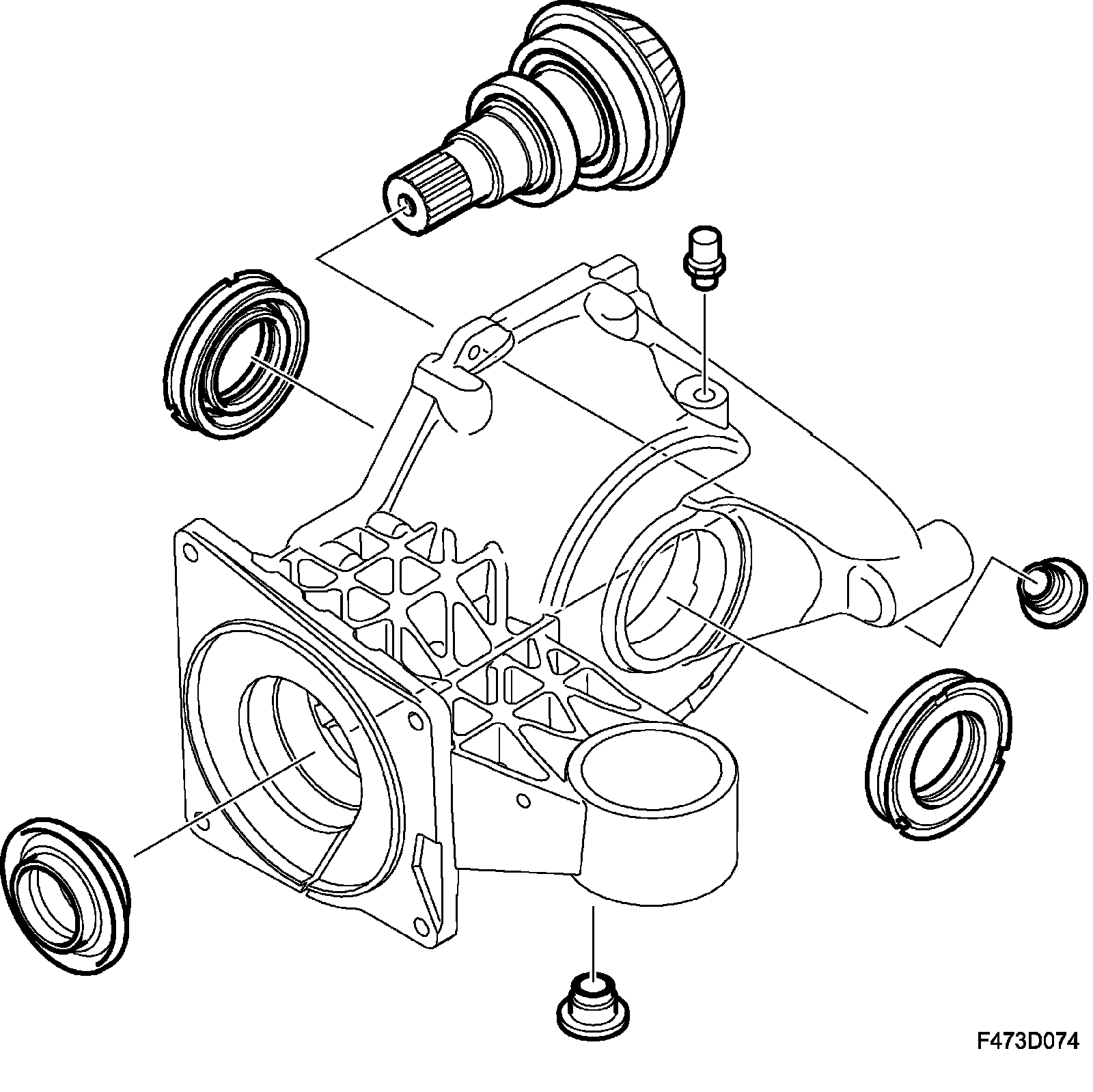 F473D074