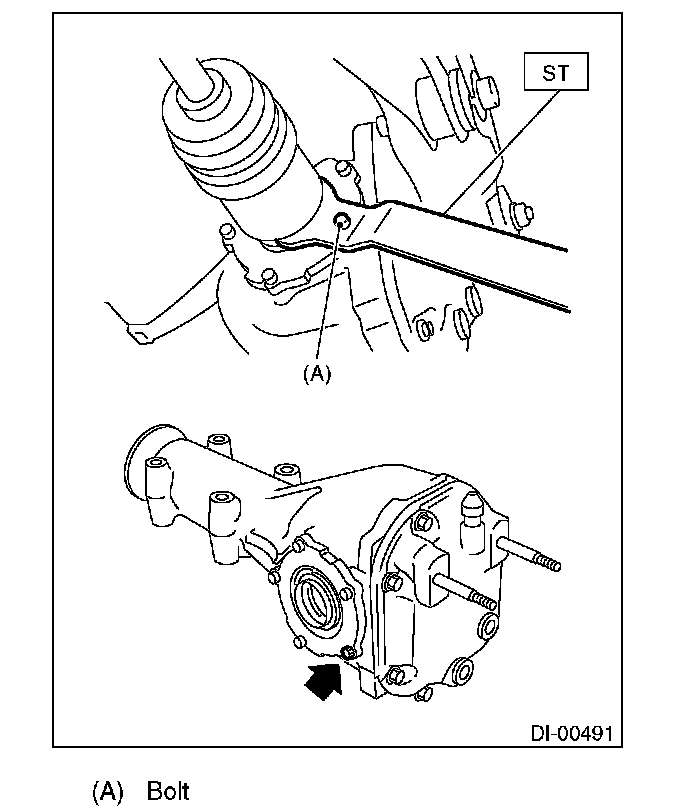 ST

(A)

DI-00491

(A) Bolt