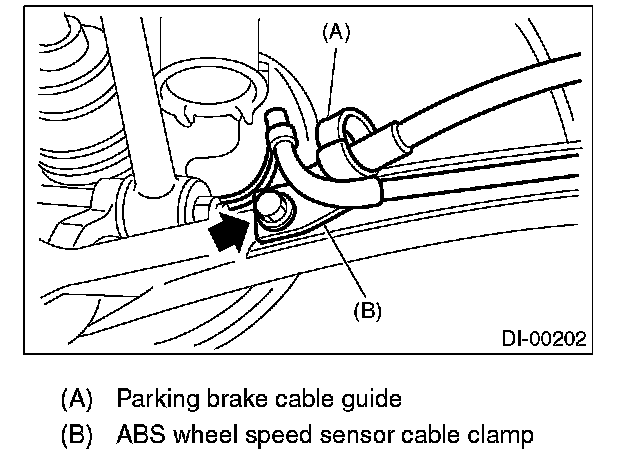 (A)

(B)

DI-00202

(A) Parking brake cable guide
(B) ABS wheel speed sensor cable clamp