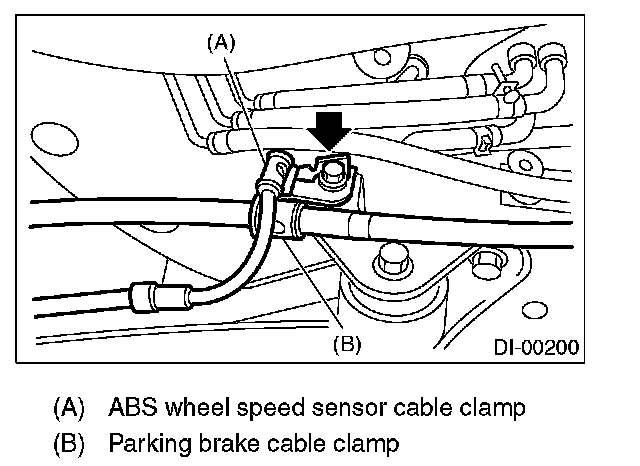 (A)

(B)

DI-00200

(A) ABS wheel speed sensor cable clamp

(B) Parking brake cable clamp