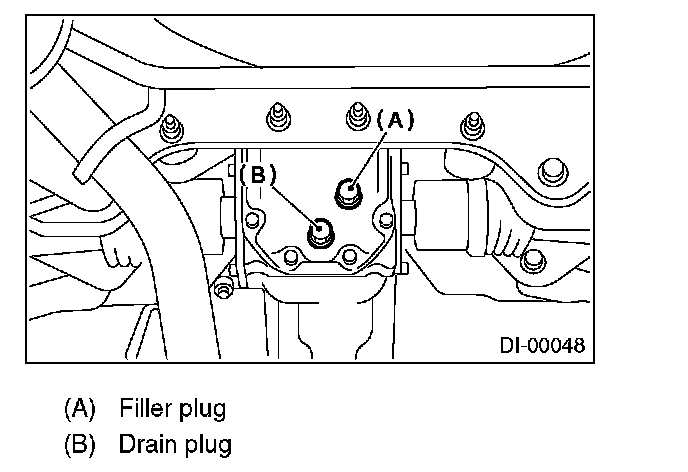 (A)
(B)
DI-00048

(A) Filler plug
(B) Drain plug