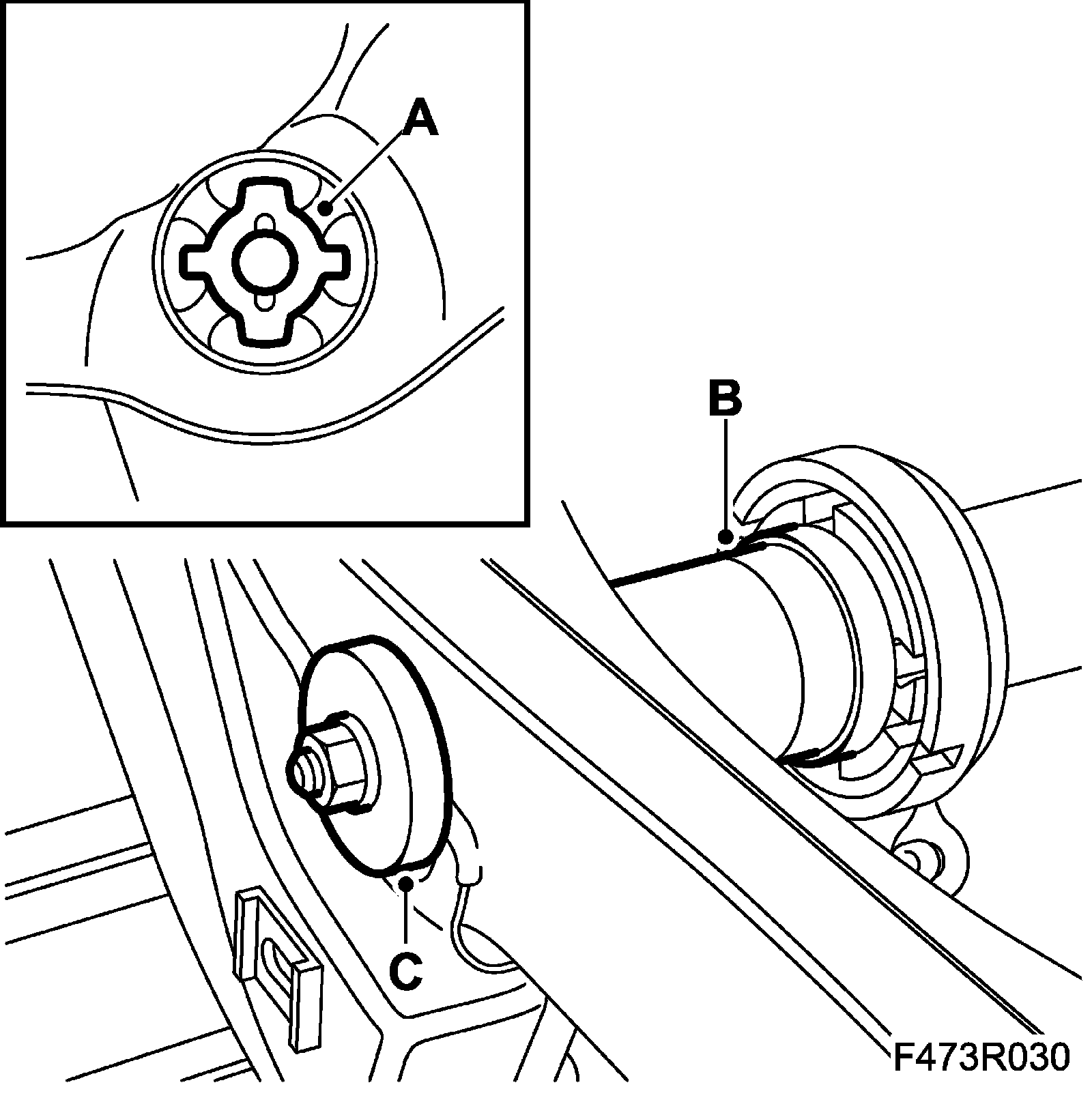 A

B

C

F473R030