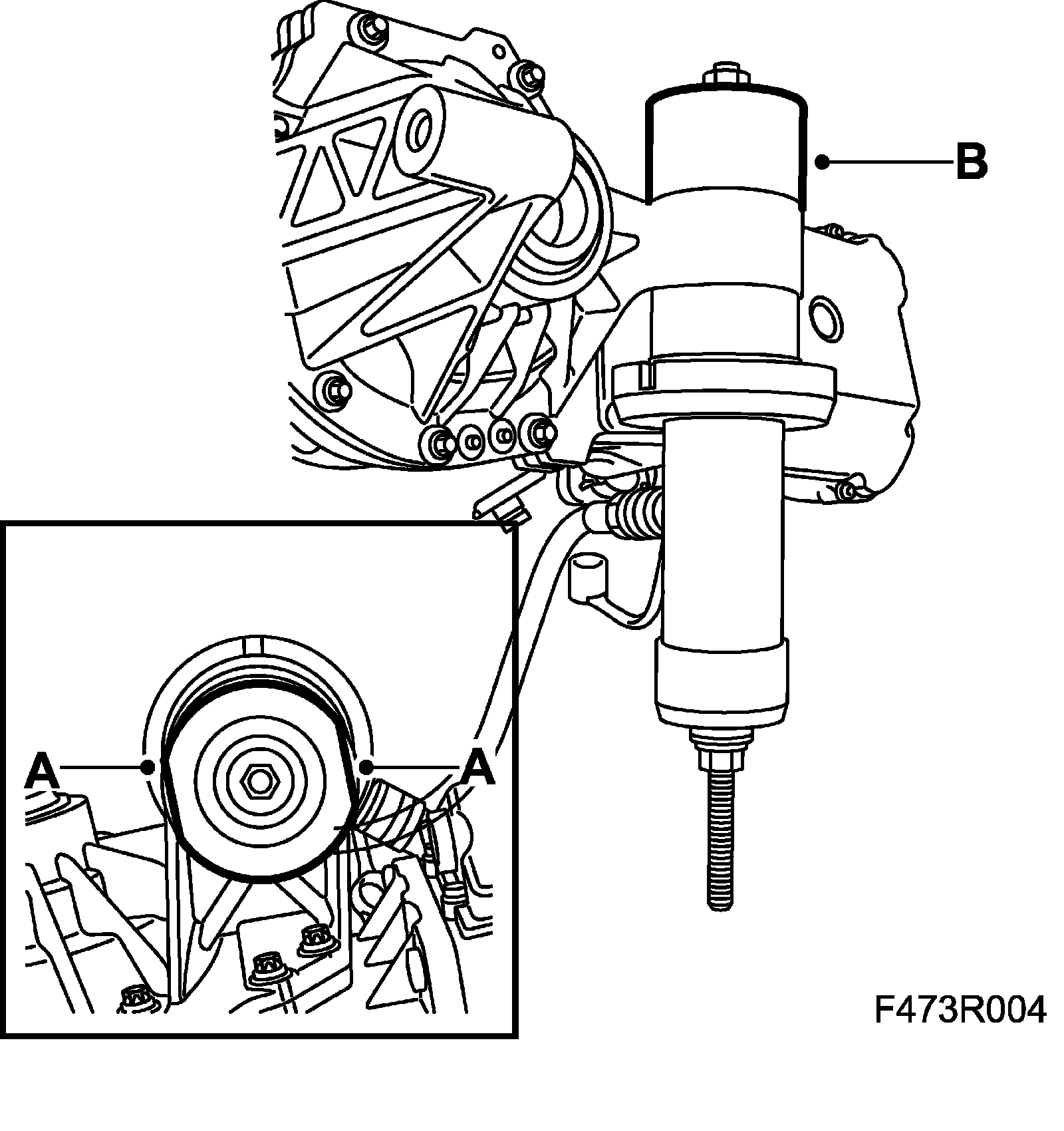 B

A

A

F473R004