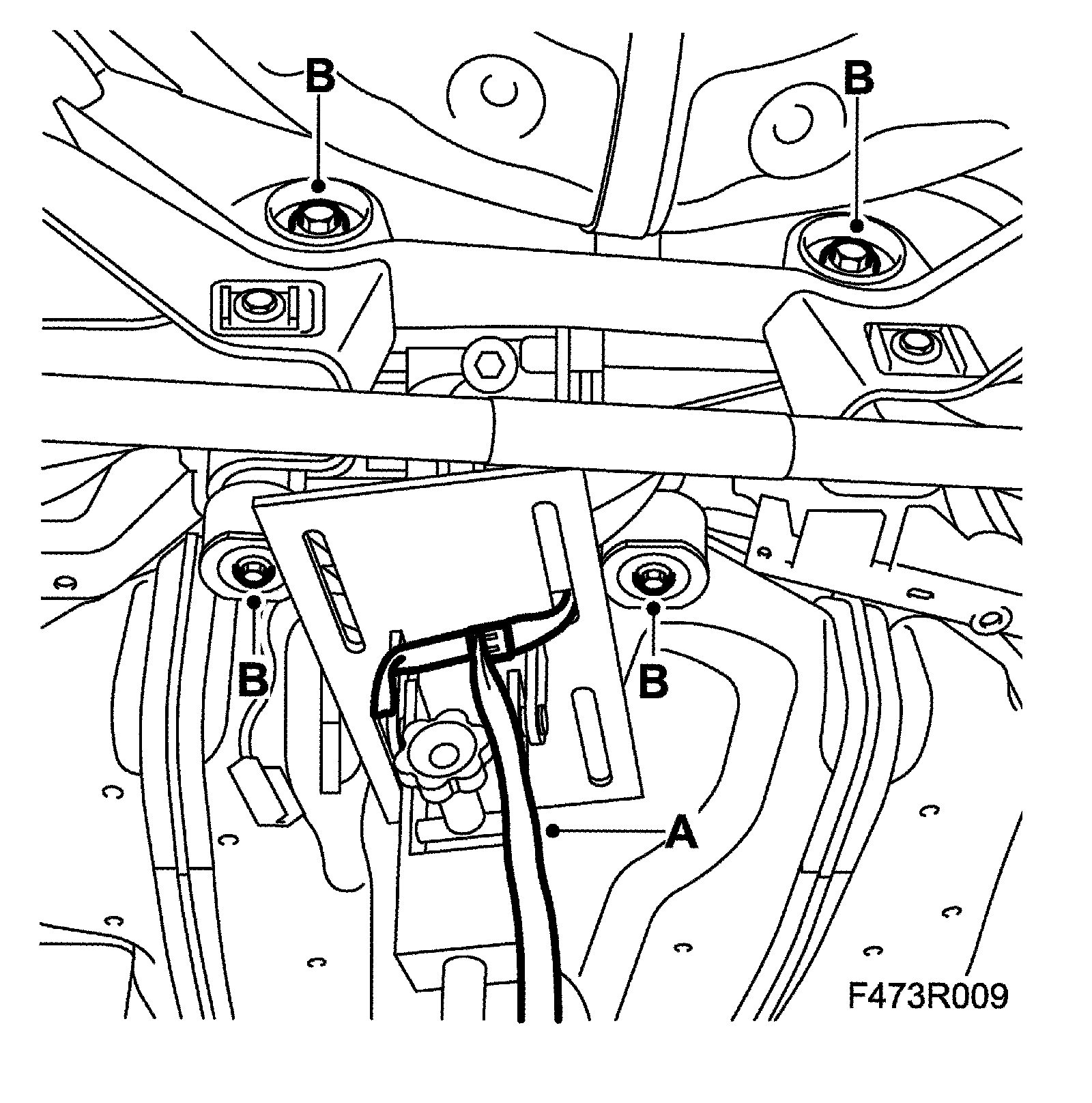 B
B
B
B
A
F473R009