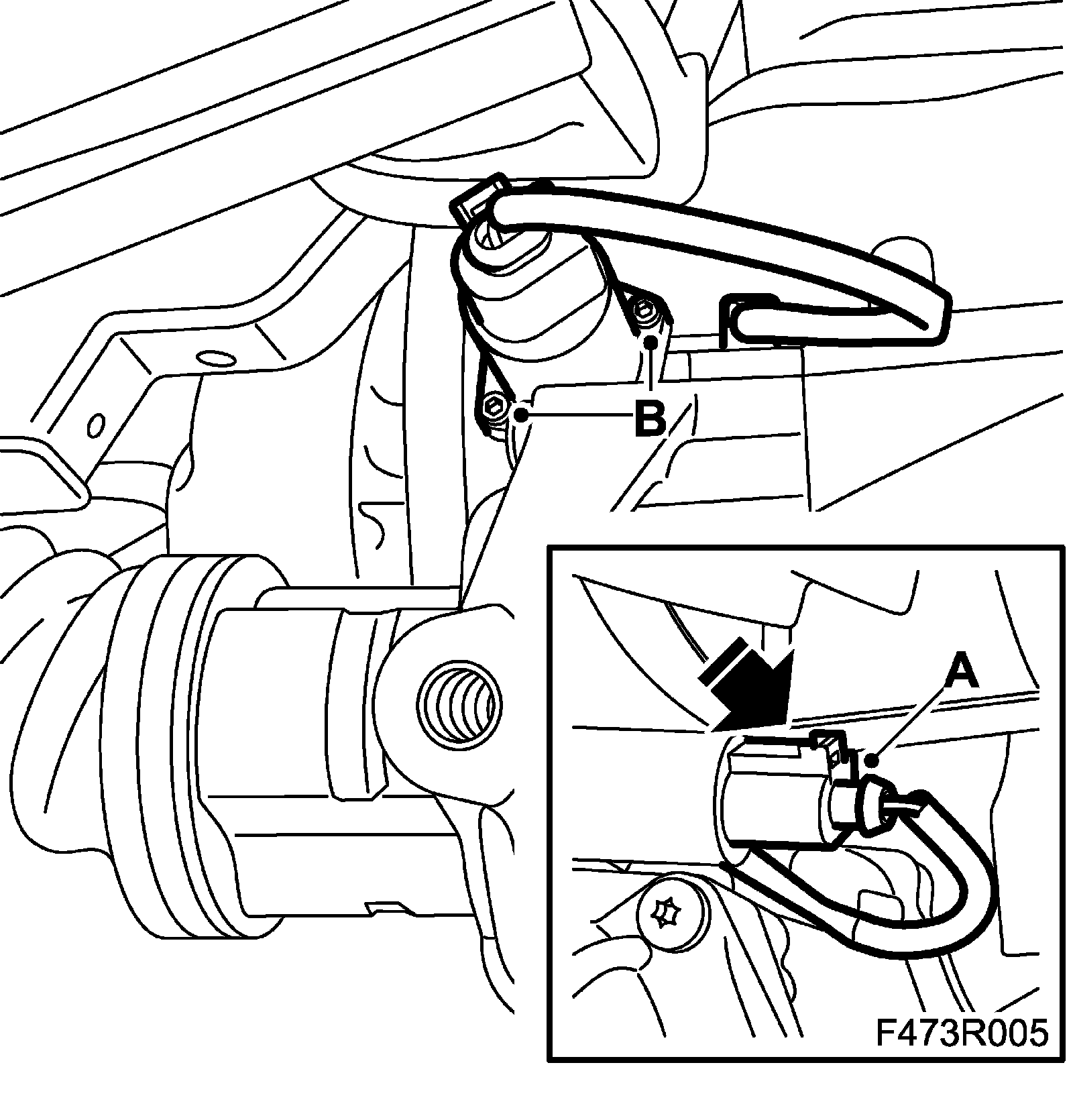 B
A
F473R005