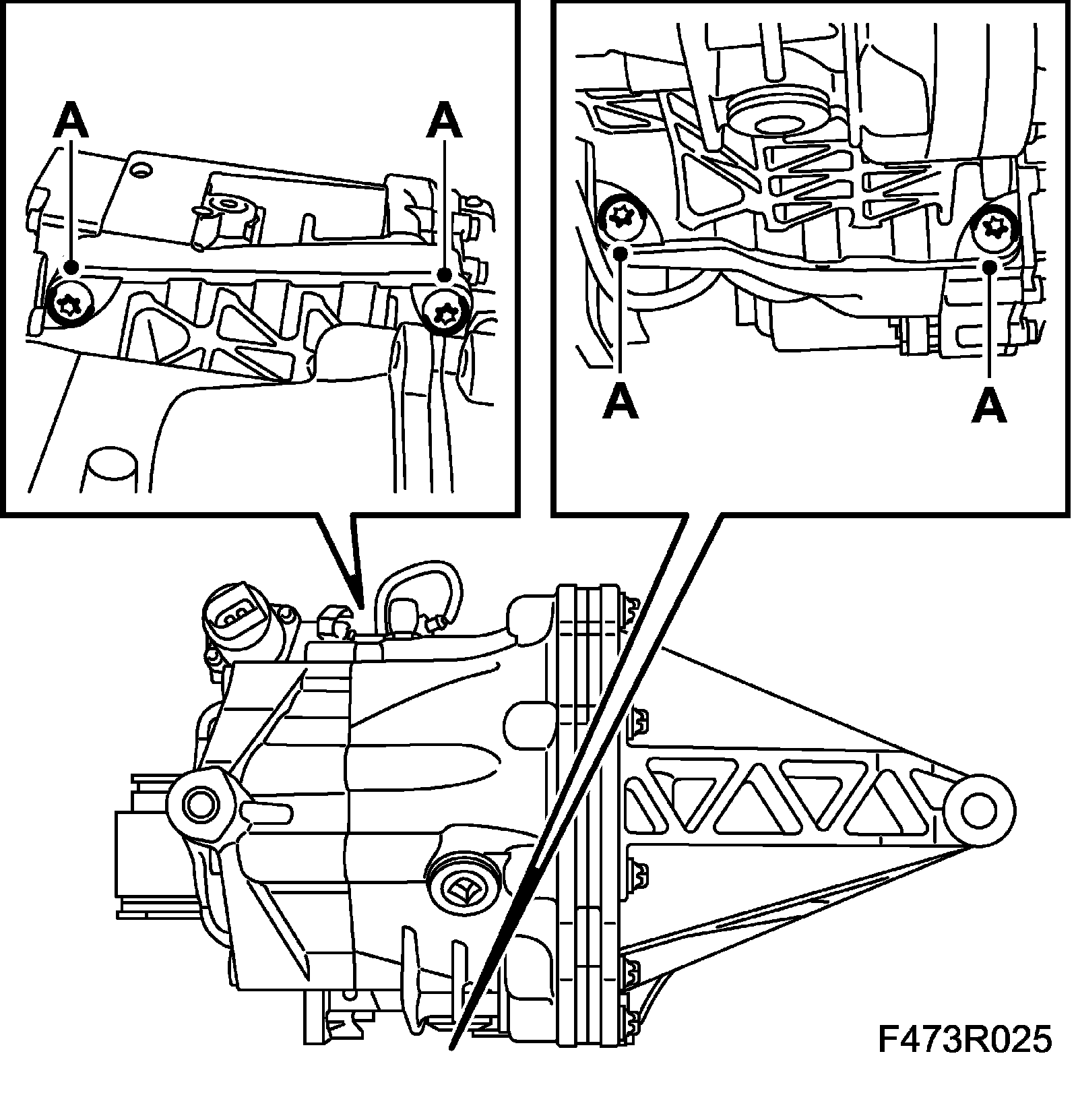 A
A
A
A
F473R025