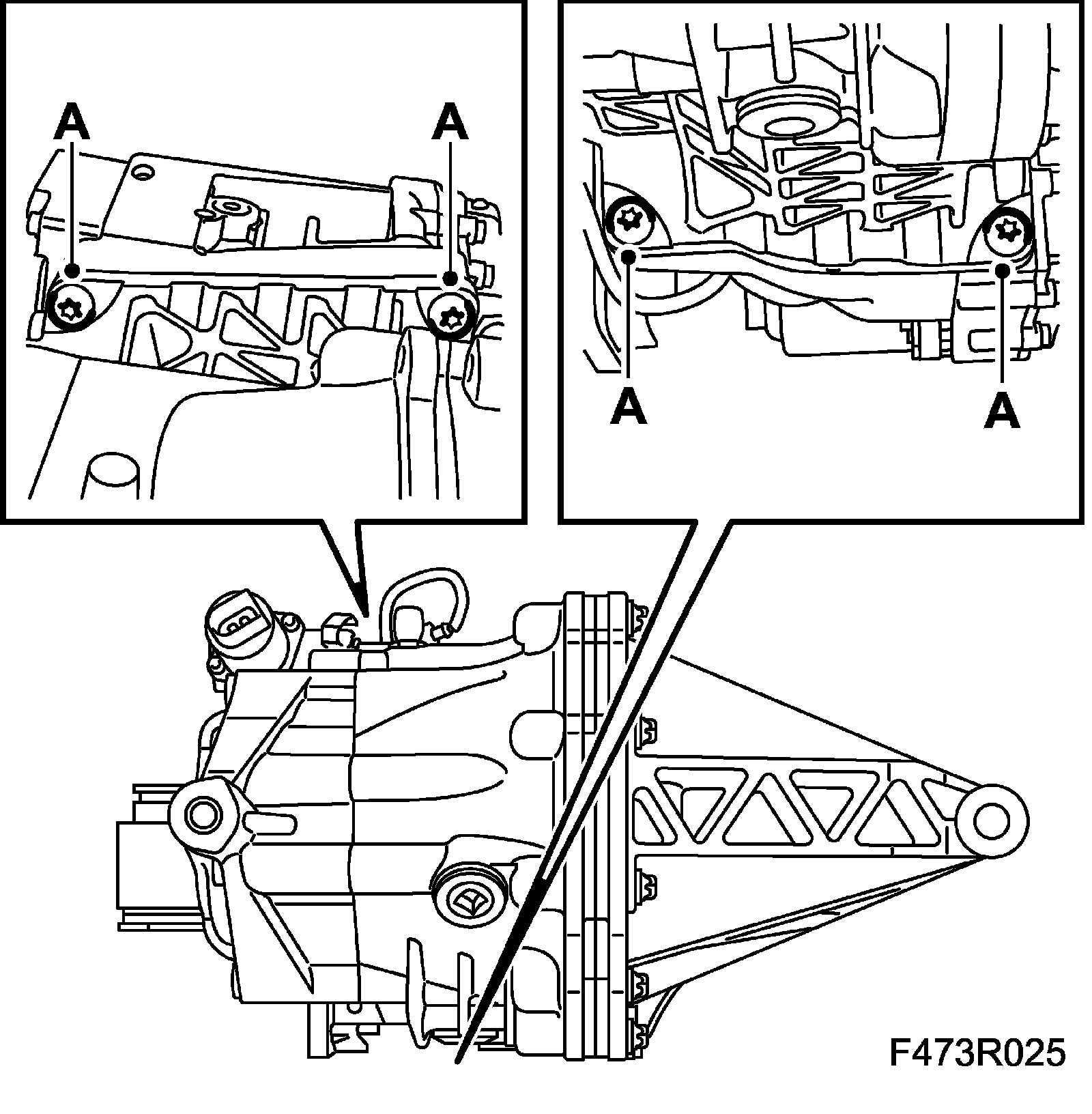 A
A
A
A
F473R025