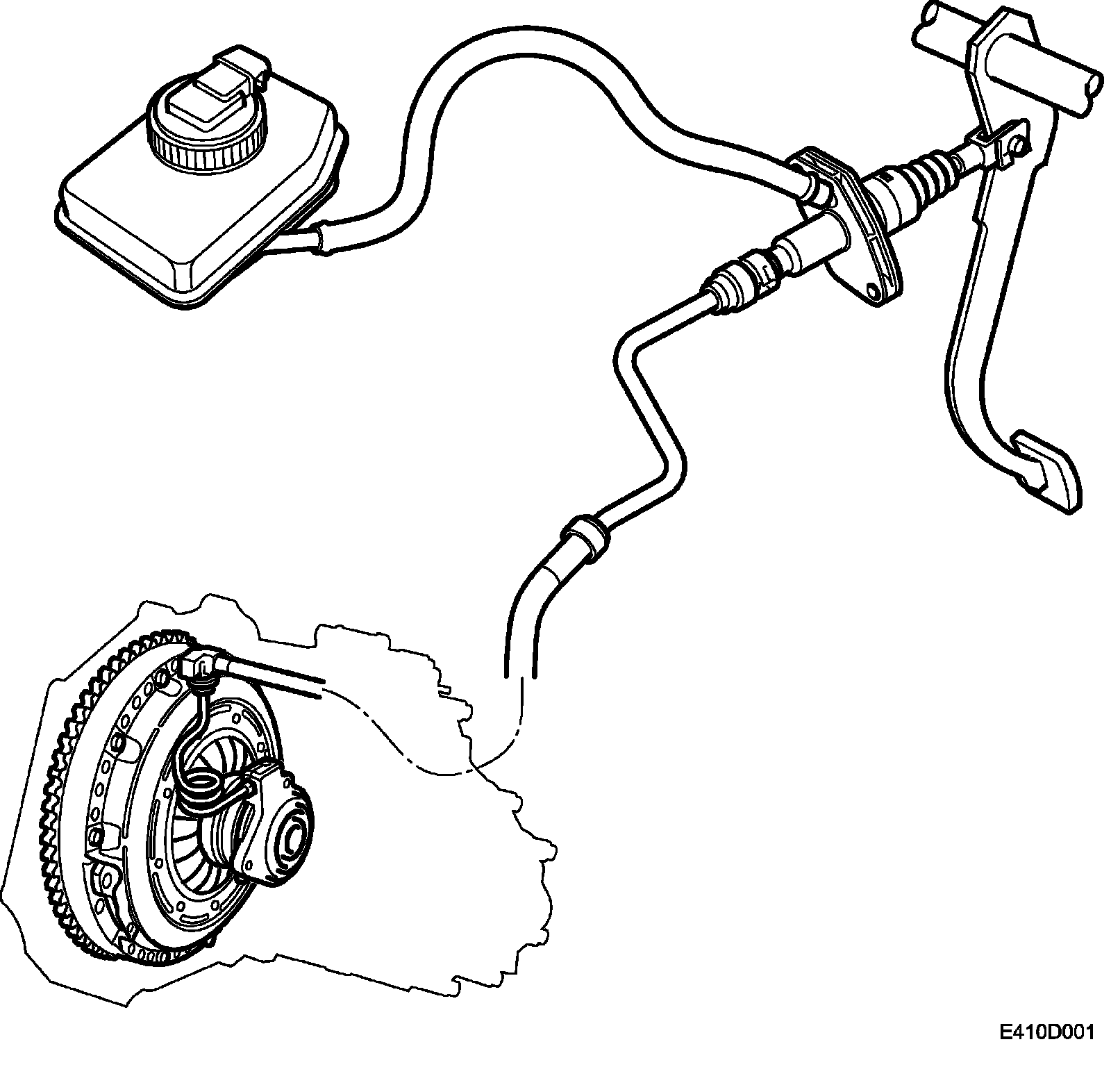 E410D001