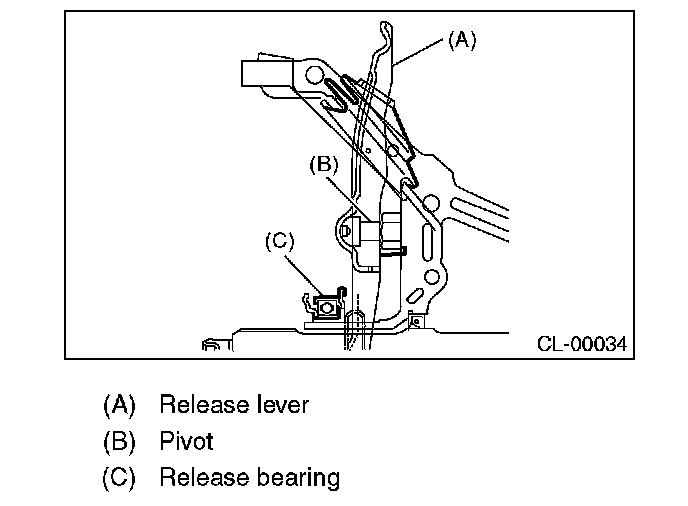 (A)
(B)
(C)
CL-00034

(A) Release lever
(B) Pivot
(C) Release bearing