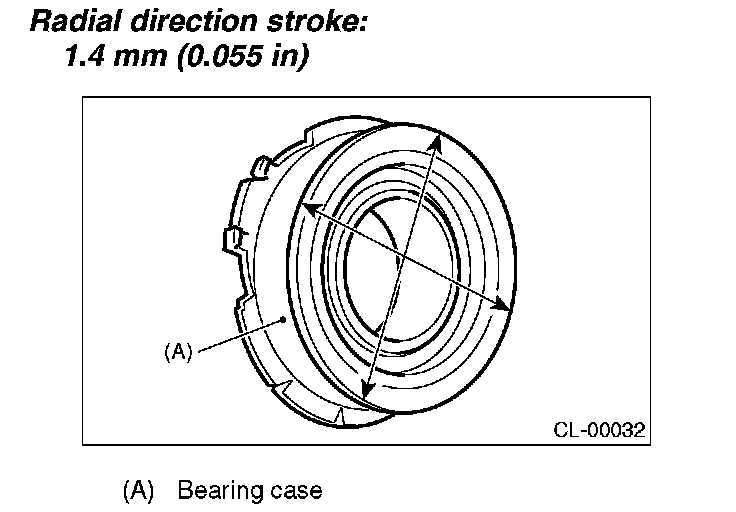 Radial direction stroke:
1.4 mm (0.055 in)

(A)

CL-00032

(A) Bearing case