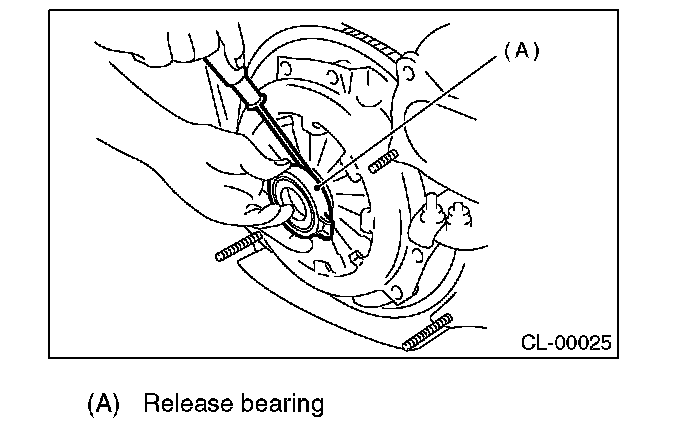 (A)

CL-00025

(A) Release bearing