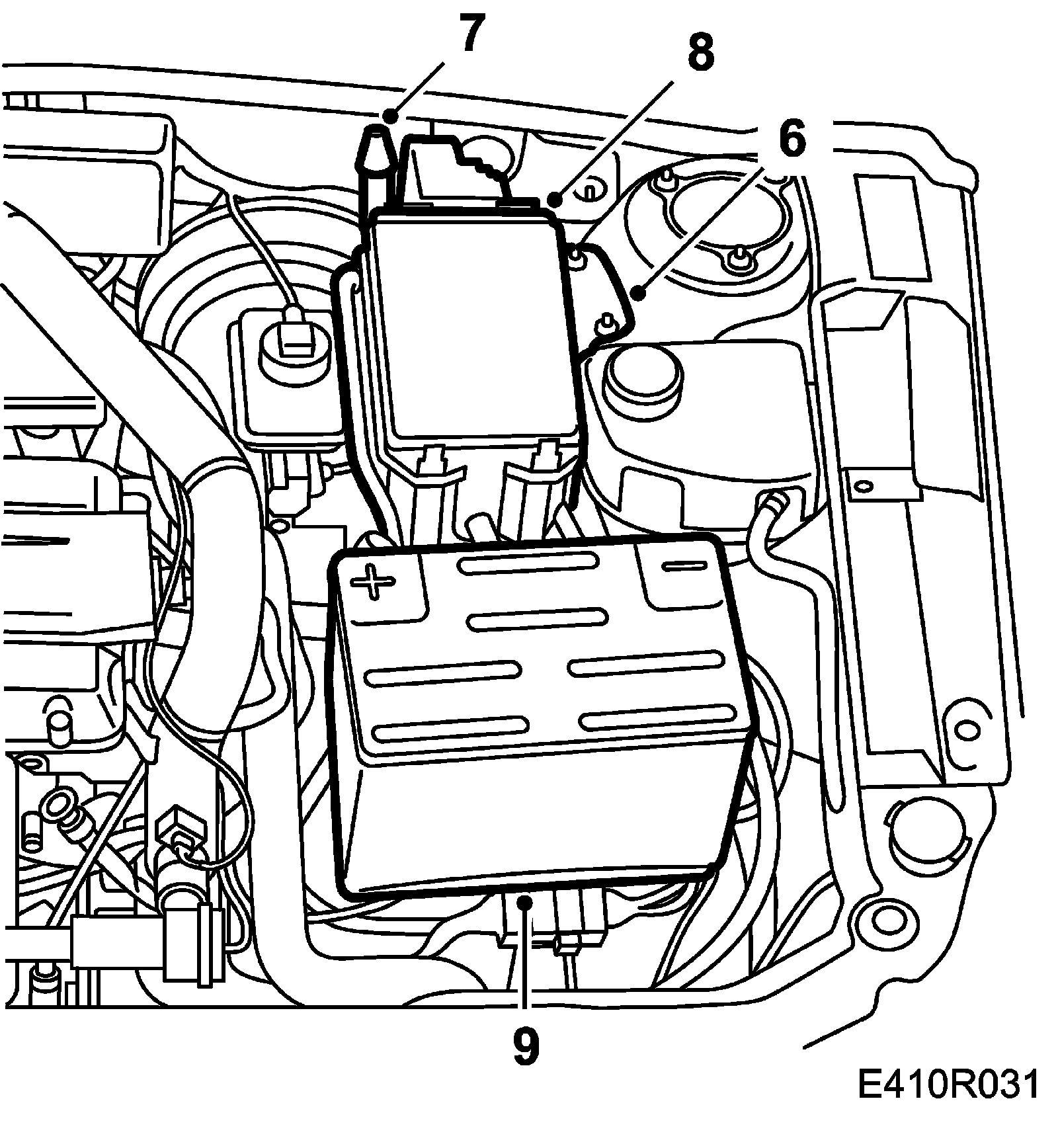 7
8
6
+
−
9
E410R031