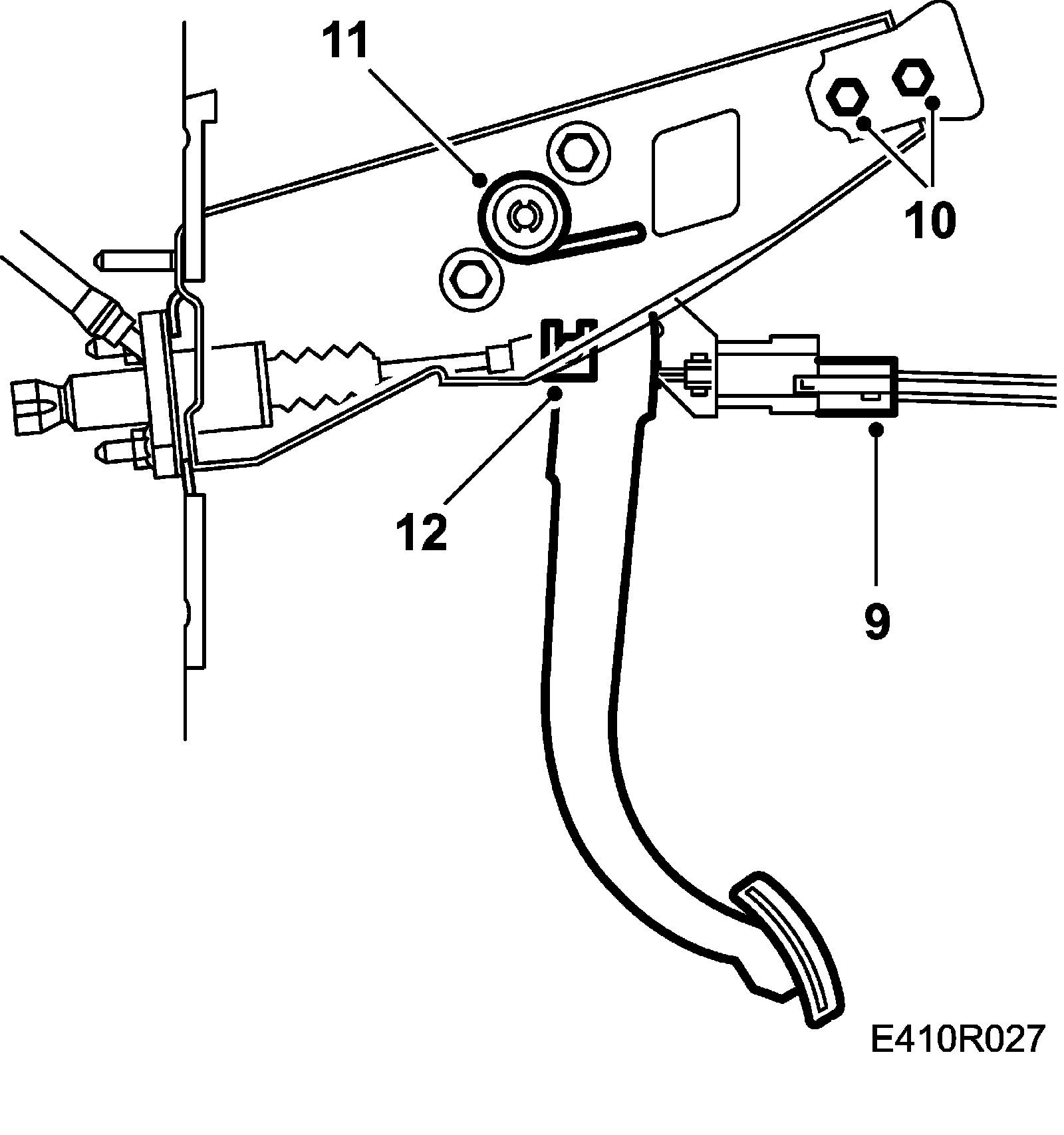 11

10

12

9

E410R027