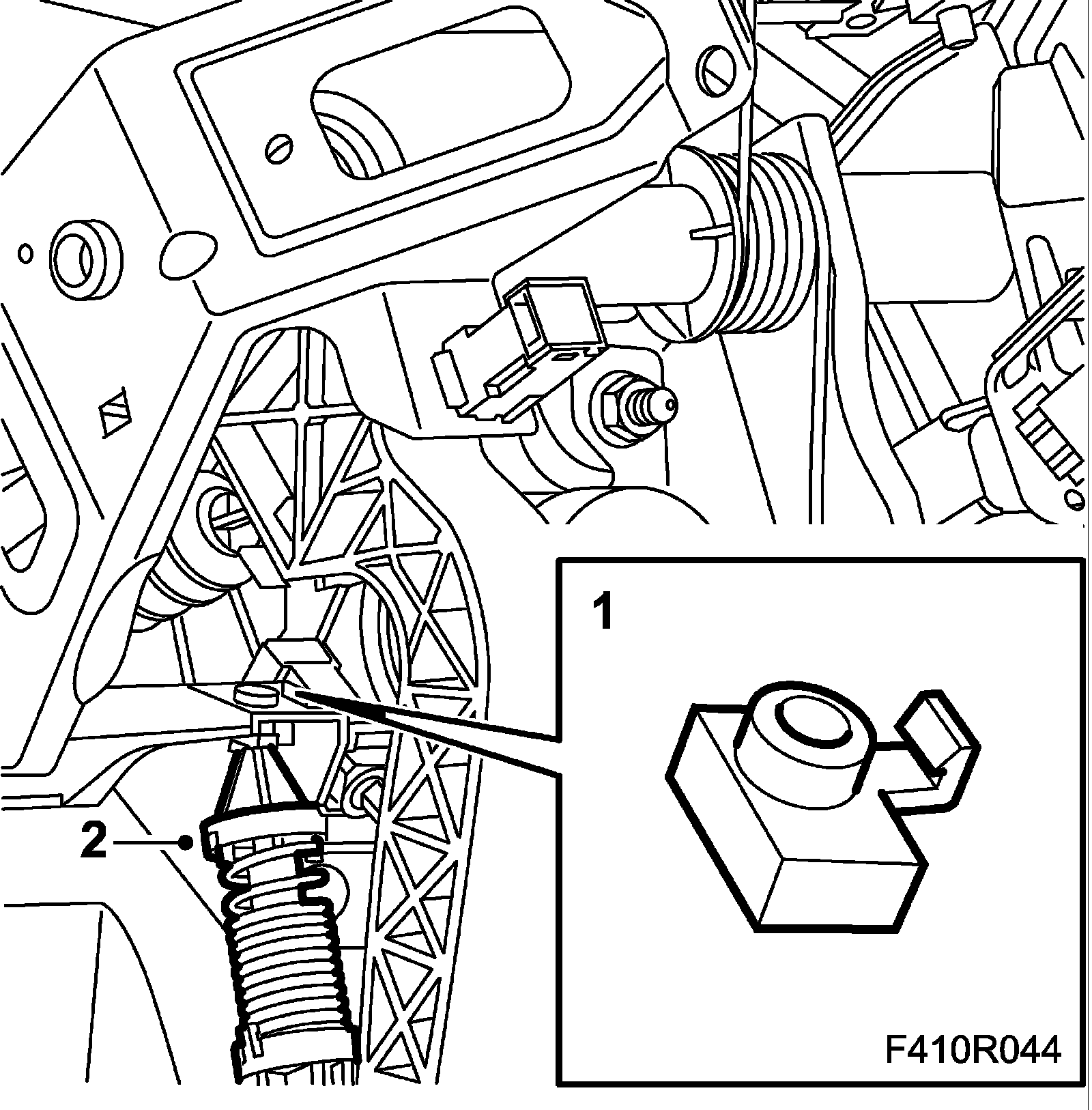 1

2

F410R044