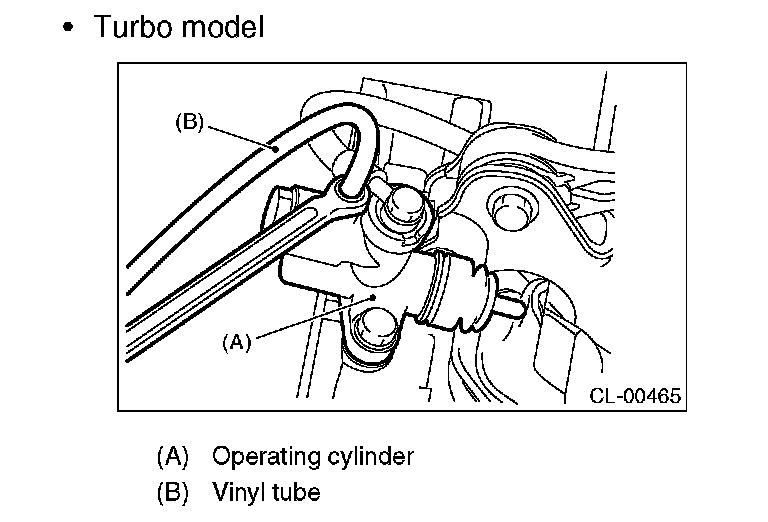 • Turbo model

(B)

(A)

CL-00465

(A) Operating cylinder
(B) Vinyl tube