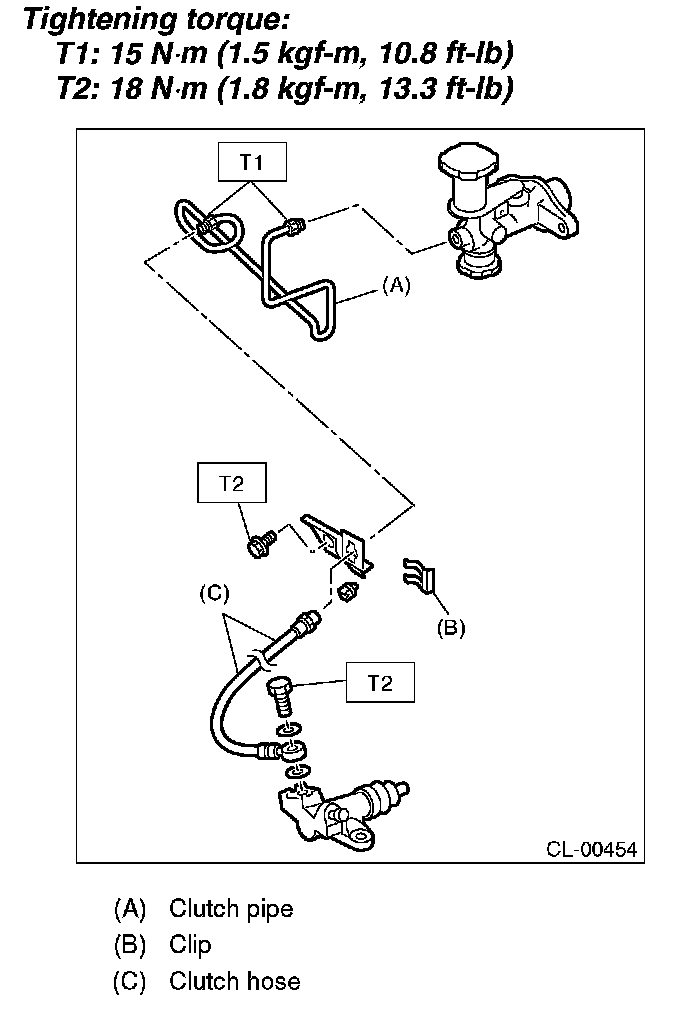 Tightening torque:
T1: 15 N·m (1.5 kgf-m, 10.8 ft-lb)
T2: 18 N·m (1.8 kgf-m, 13.3 ft-lb)

T1

(A)

T2

(C)

(B)

T2

CL-00454

(A) Clutch pipe
(B) Clip
(C) Clutch hose