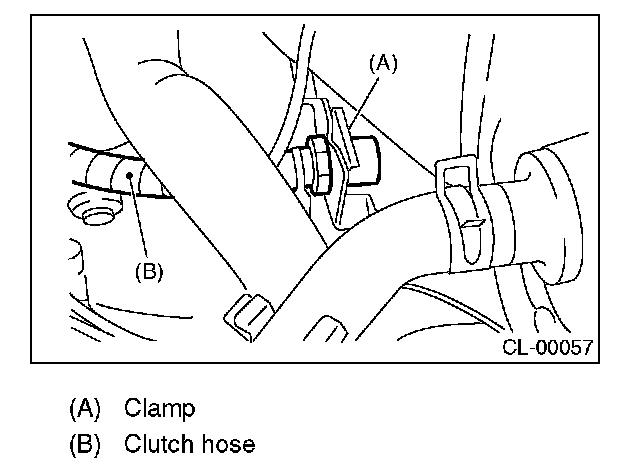 (A)

(B)

CL-00057

(A) Clamp

(B) Clutch hose