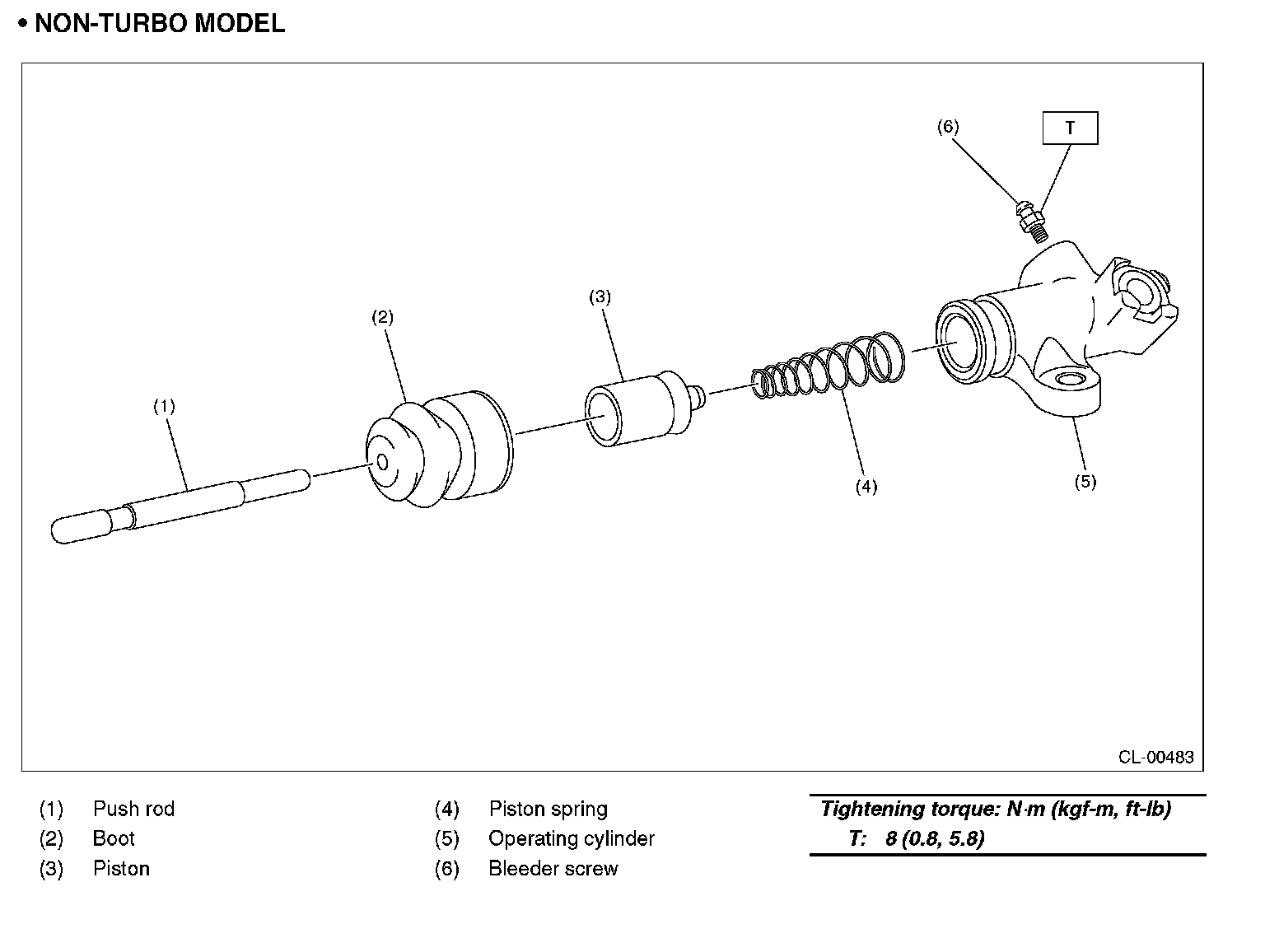 • NON-TURBO MODEL

(6)
T
(3)
(2)
(1)
(4)
(5)
CL-00483

(1) Push rod
(2) Boot
(3) Piston

(4) Piston spring
(5) Operating cylinder
(6) Bleeder screw

Tightening torque: N·m (kgf-m, ft-lb)
T: 8 (0.8, 5.8)