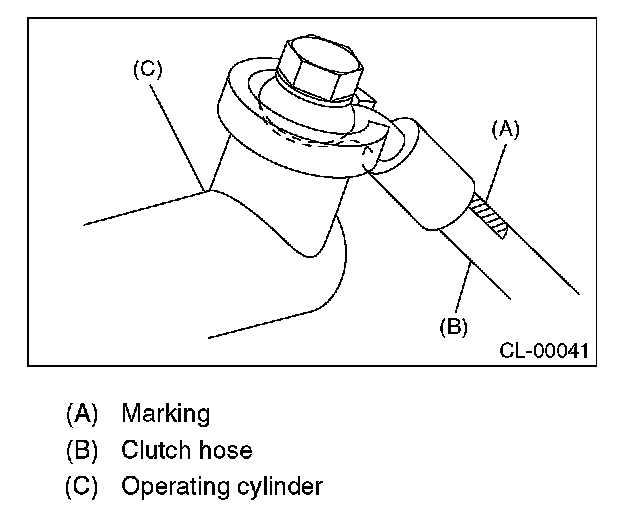 (C)
(A)
(B)
CL-00041

(A) Marking
(B) Clutch hose
(C) Operating cylinder