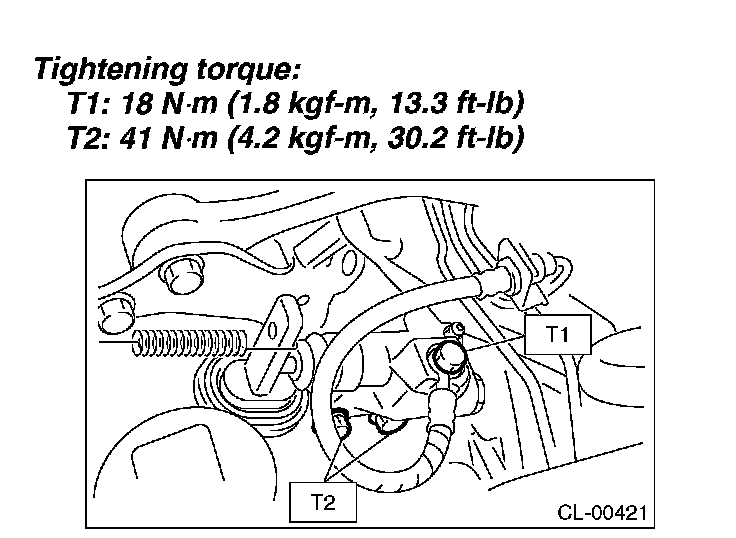 Tightening torque:
T1: 18 N·m (1.8 kgf-m, 13.3 ft-lb)
T2: 41 N·m (4.2 kgf-m, 30.2 ft-lb)

T1

T2

CL-00421