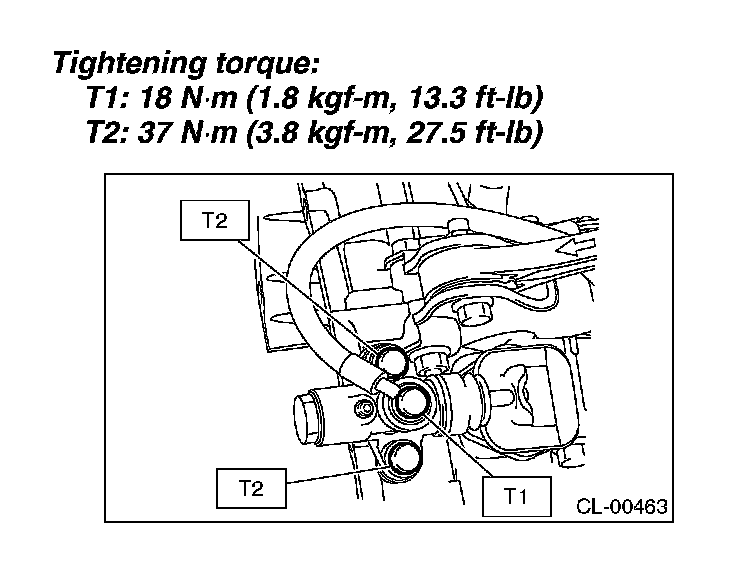 Tightening torque:
T1: 18 N·m (1.8 kgf-m, 13.3 ft-lb)
T2: 37 N·m (3.8 kgf-m, 27.5 ft-lb)

T2

T2

T1

CL-00463