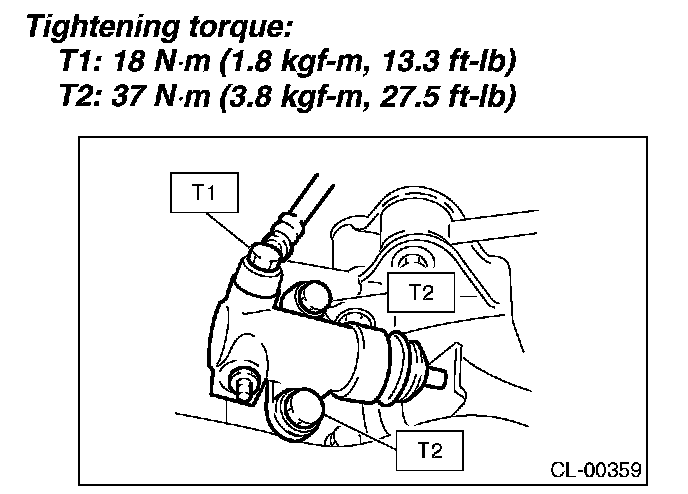 Tightening torque:
T1: 18 N·m (1.8 kgf-m, 13.3 ft-lb)
T2: 37 N·m (3.8 kgf-m, 27.5 ft-lb)

T1

T2

T2

CL-00359