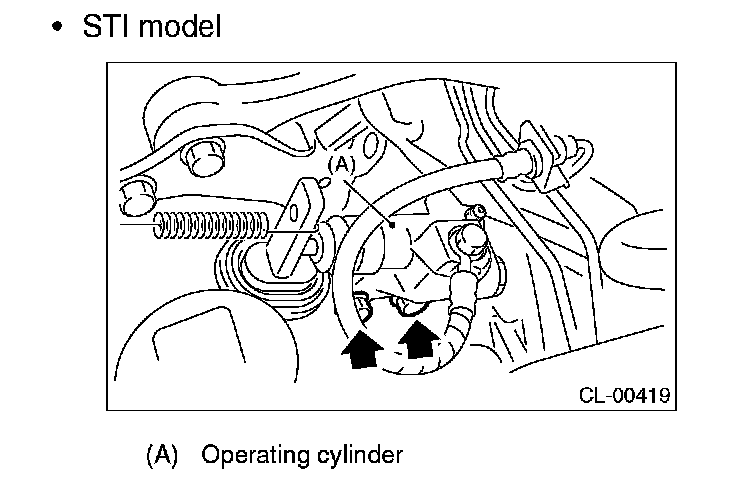 • STI model

(A)

CL-00419

(A) Operating cylinder