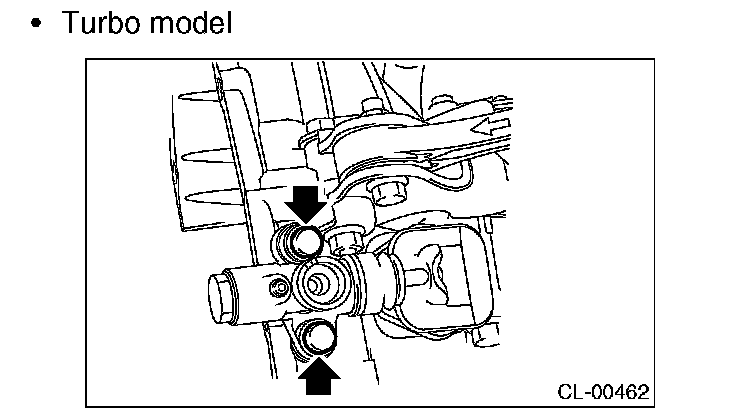 • Turbo model

CL-00462