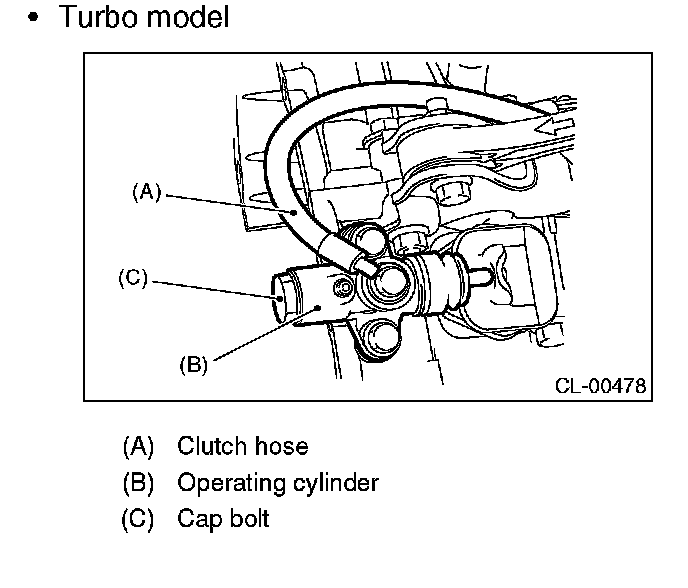 • Turbo model

(A)
(C)
(B)
CL-00478

(A) Clutch hose
(B) Operating cylinder
(C) Cap bolt