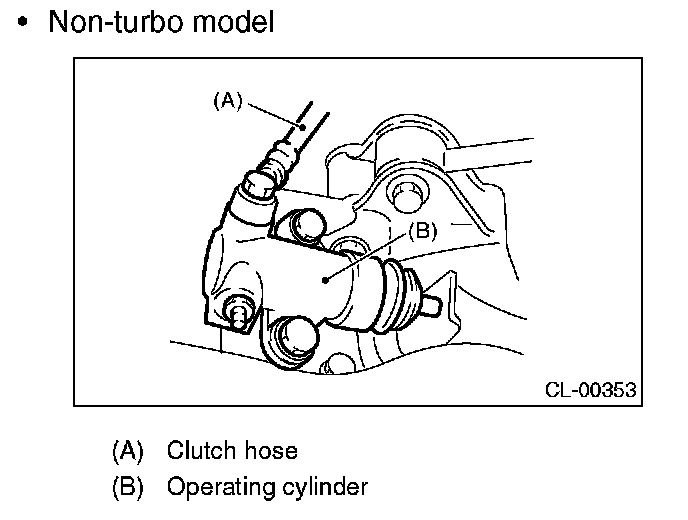 • Non-turbo model

(A)

(B)

CL-00353

(A) Clutch hose

(B) Operating cylinder