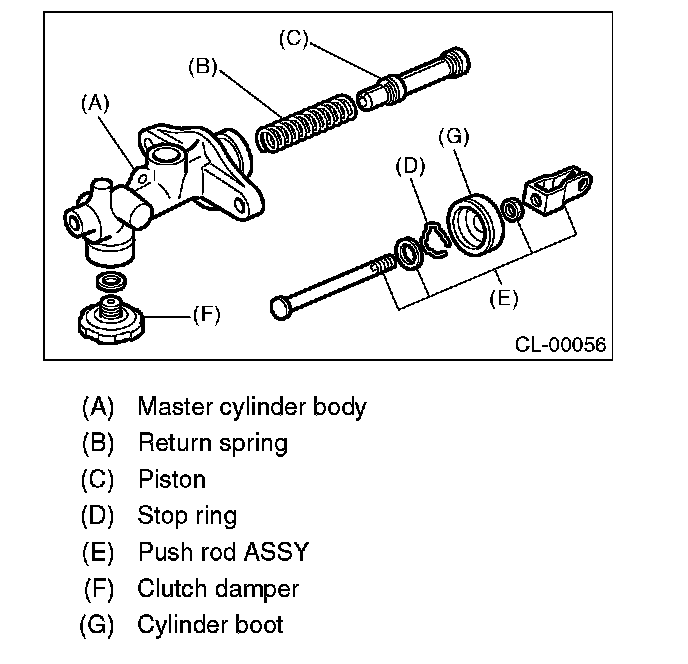 (C)
(B)
(A)
(G)
(D)
(E)
(F)
CL-00056

(A) Master cylinder body
(B) Return spring
(C) Piston
(D) Stop ring
(E) Push rod ASSY
(F) Clutch damper
(G) Cylinder boot