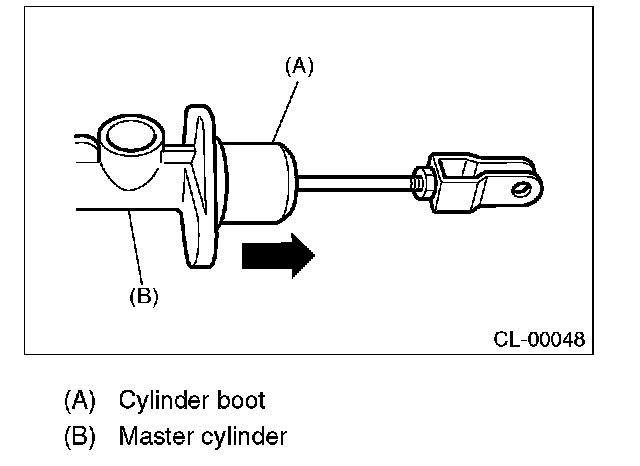 (A)

(B)

CL-00048

(A) Cylinder boot
(B) Master cylinder