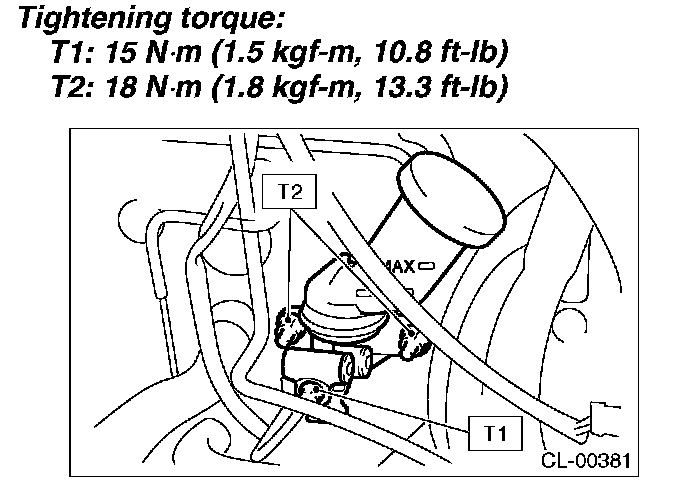 Tightening torque:
T1: 15 N·m (1.5 kgf-m, 10.8 ft-lb)
T2: 18 N·m (1.8 kgf-m, 13.3 ft-lb)

T2

MAX

T1

CL-00381