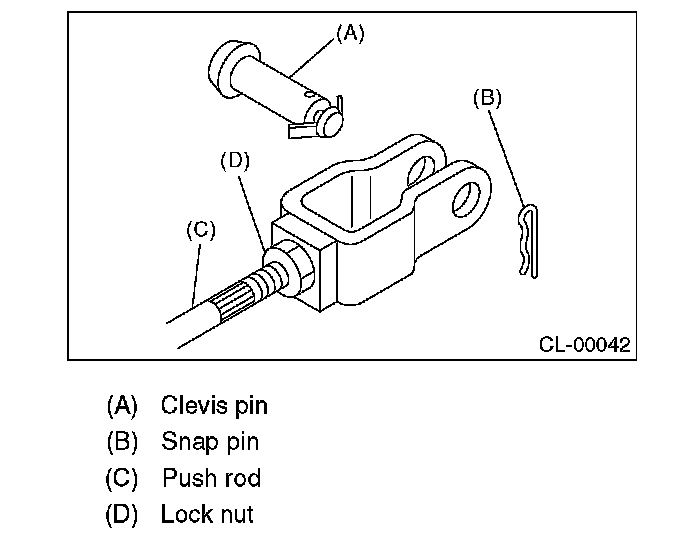 (A)
(B)
(D)
(C)
CL-00042

(A) Clevis pin
(B) Snap pin
(C) Push rod
(D) Lock nut