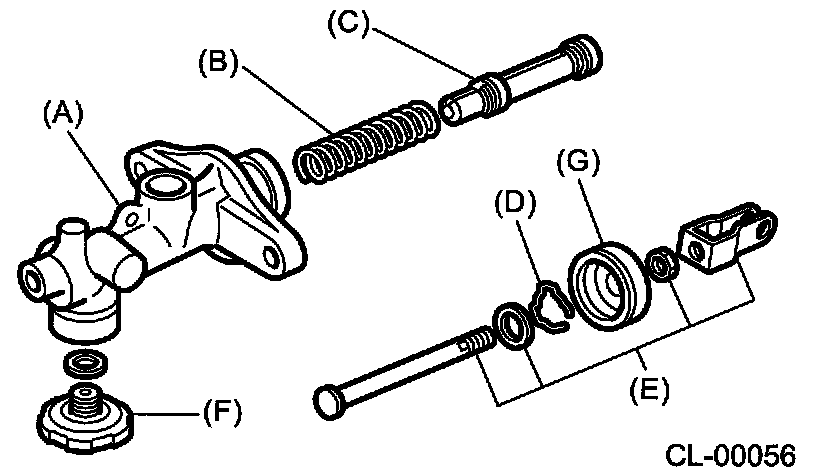 (C)
(B)
(A)
(G)
(D)
(E)
(F)
CL-00056