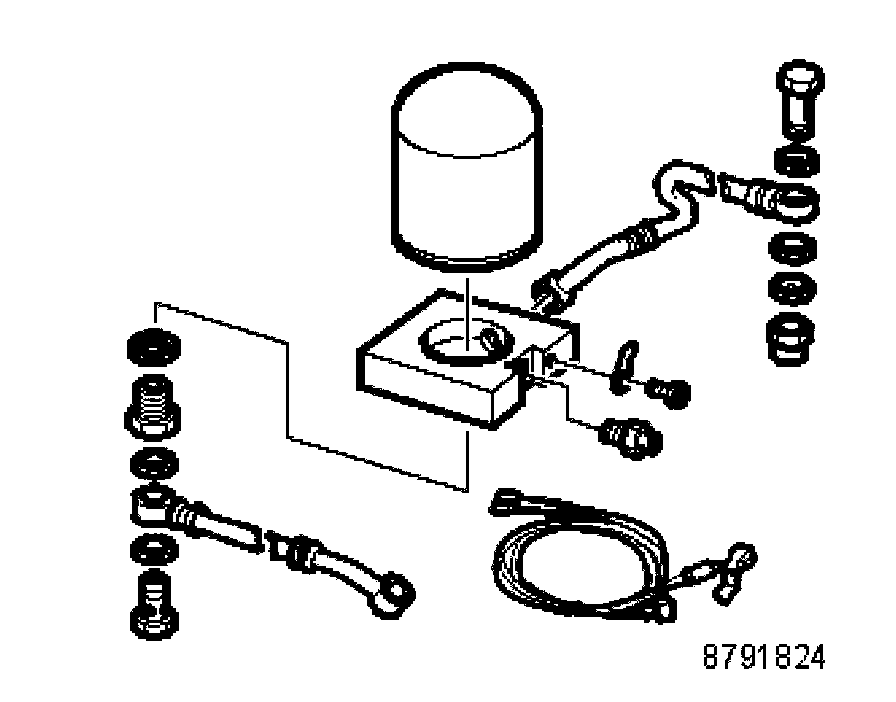 8791824